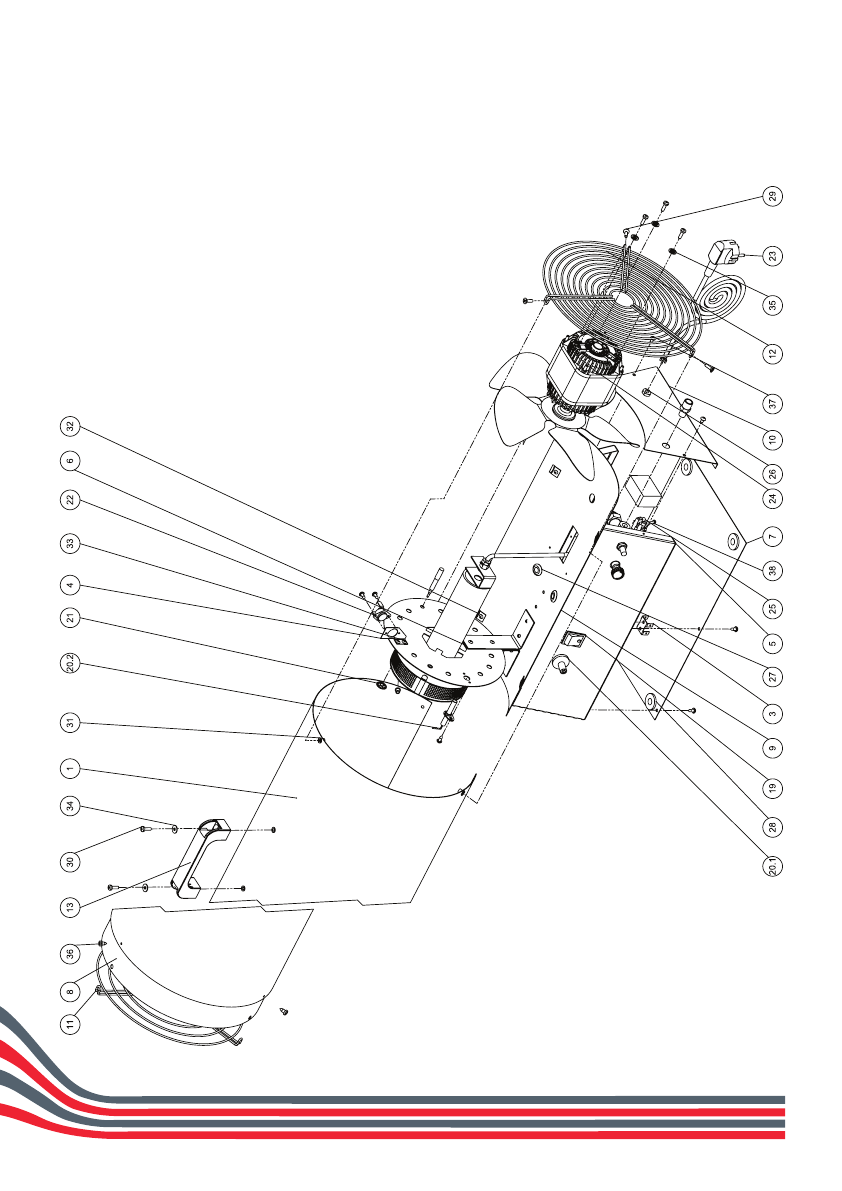 32
6
22
33
4
21
20.2
31
1
34
30
13
36
8
11
29
23
35
12
37
10
26
24
7
38
25
5
27
3
9
19
28
20.1