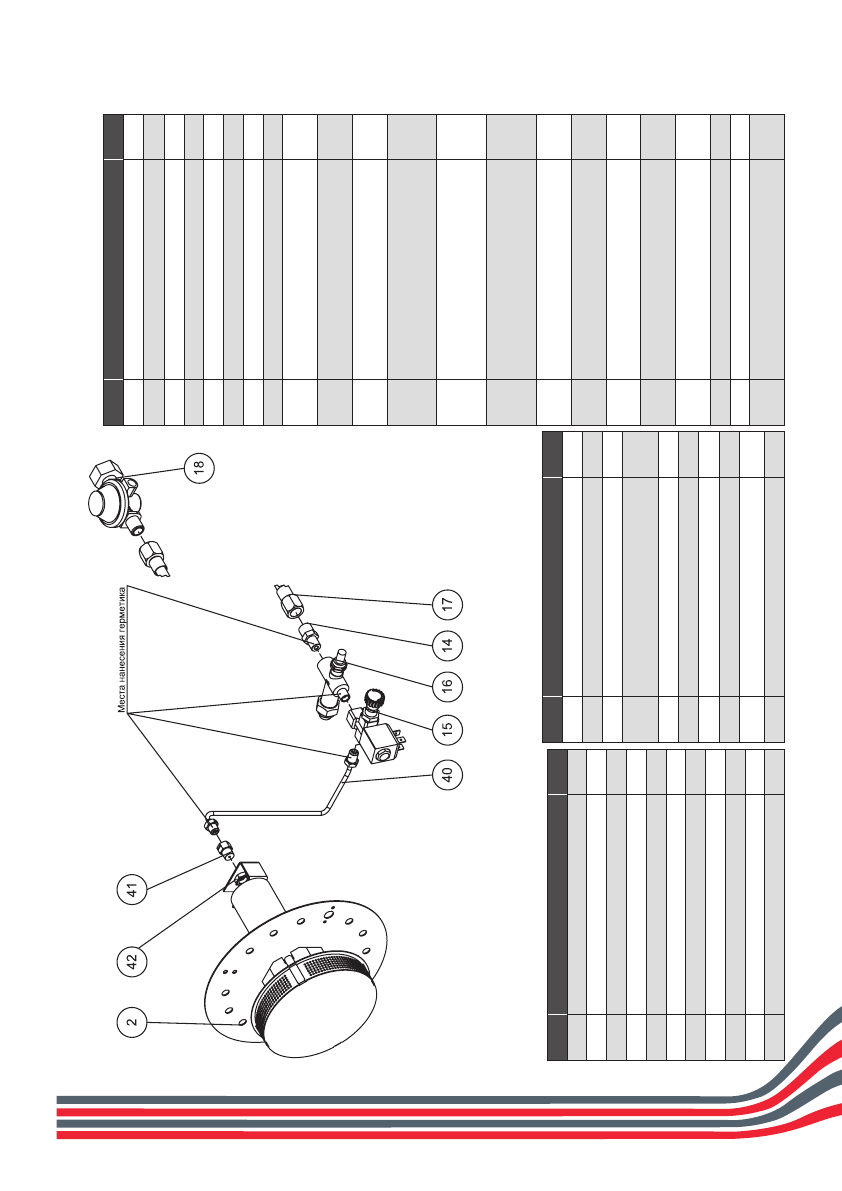 Места нанесения герметика

18

17

14

16

15

40

41

42

2