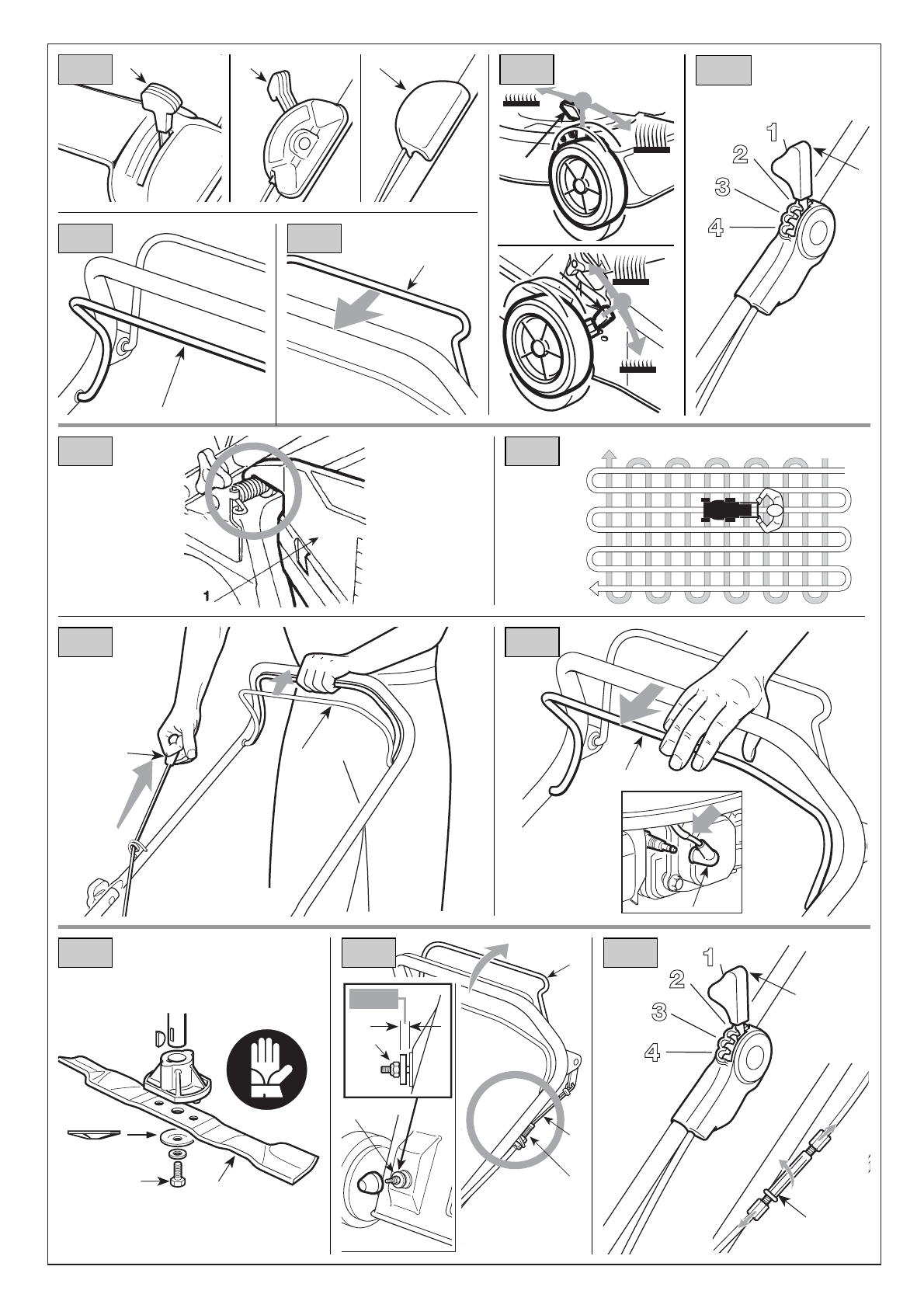 1
2
3
4

1

1
2
3
4