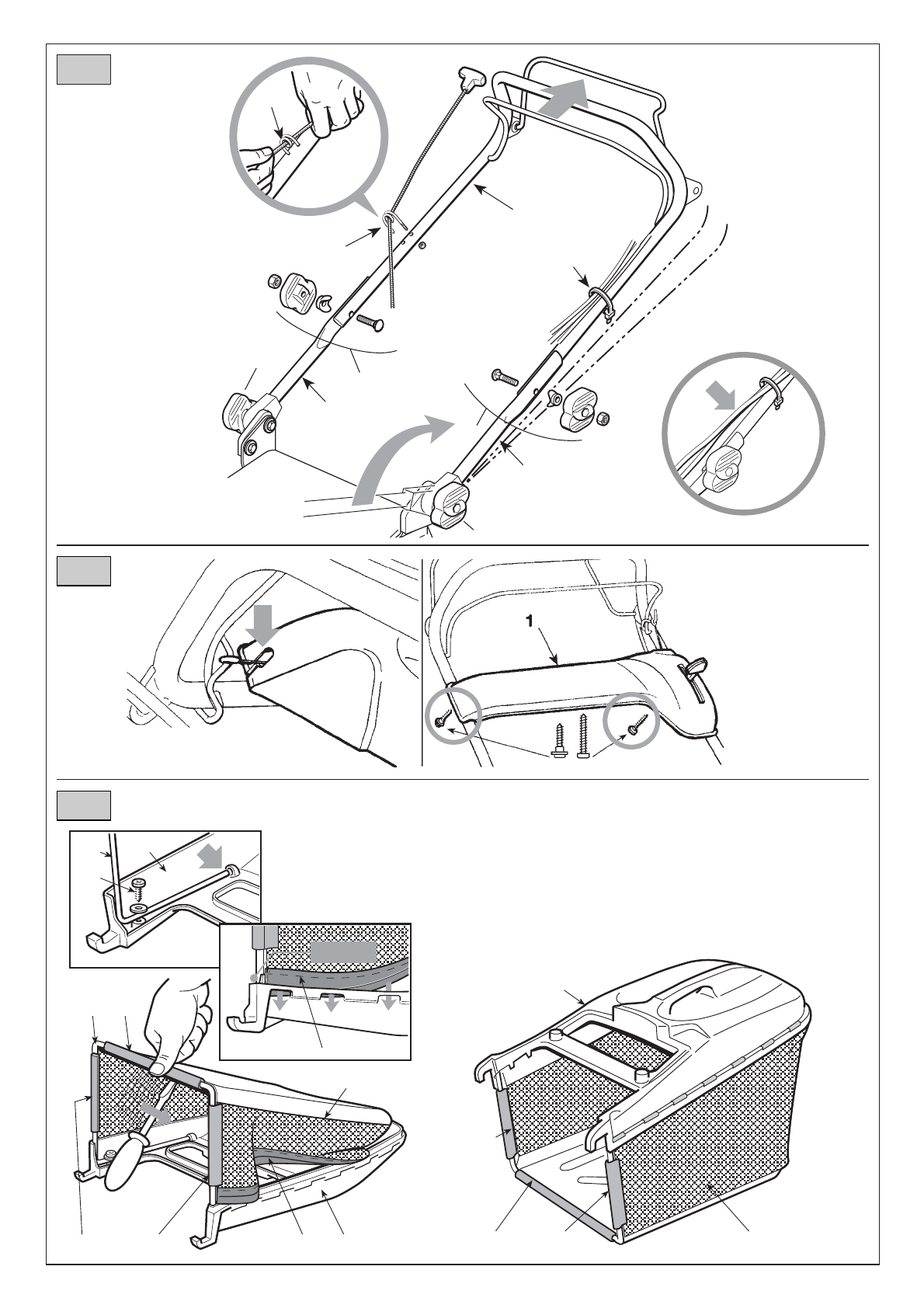 1