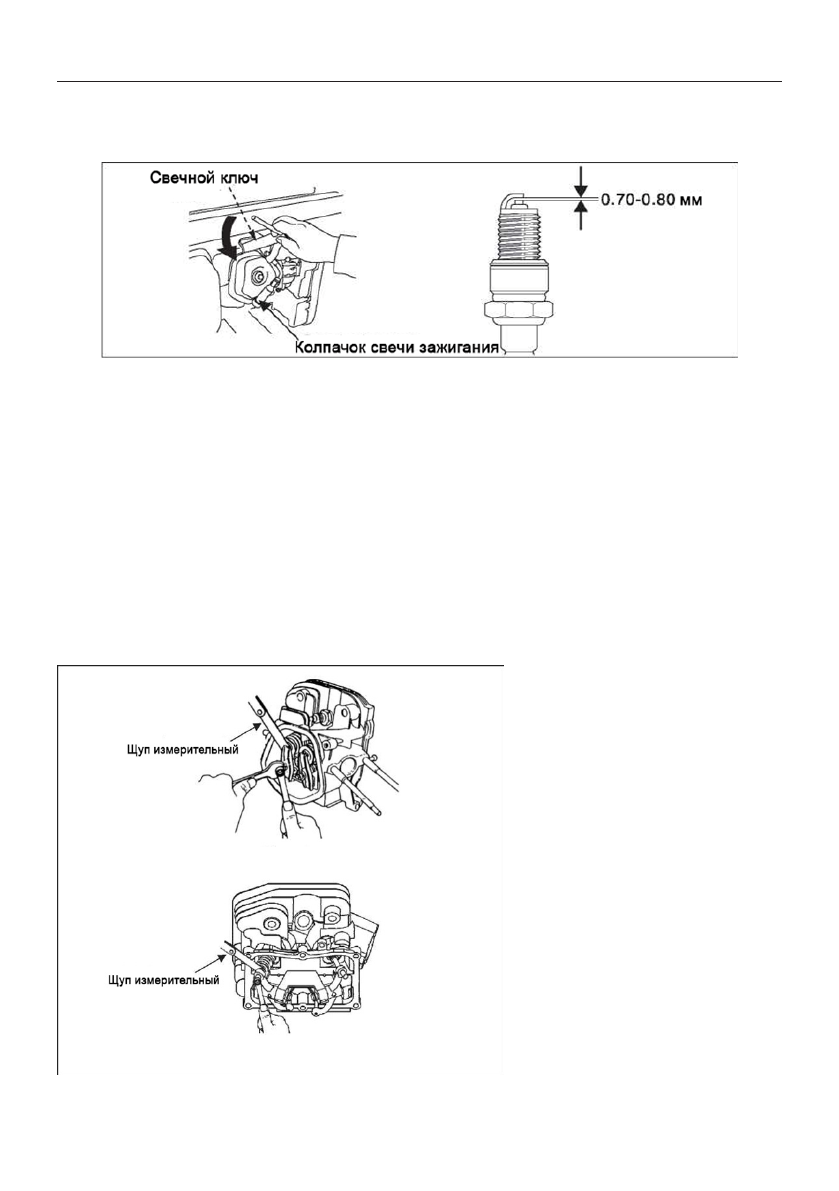 Свечной ключ

0.70-0.80 мм

Колпачок свечи зажигания

Щуп измерительный

Щуп измерительный