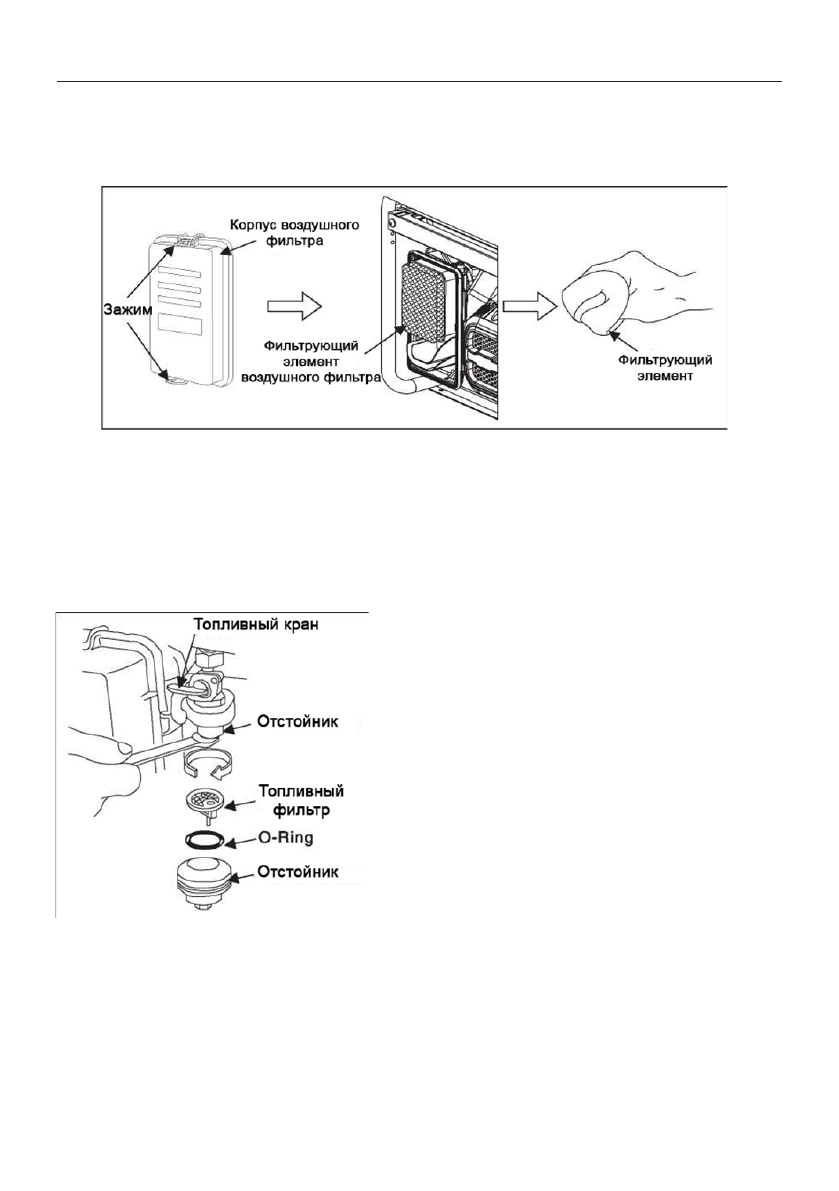 Корпус воздушного фильтра

Зажим

Фильтрующий элемент воздушного фильтра

Фильтрующий элемент

Топливный кран

Отстойник

Топливный фильтр

O-Ring

Отстойник