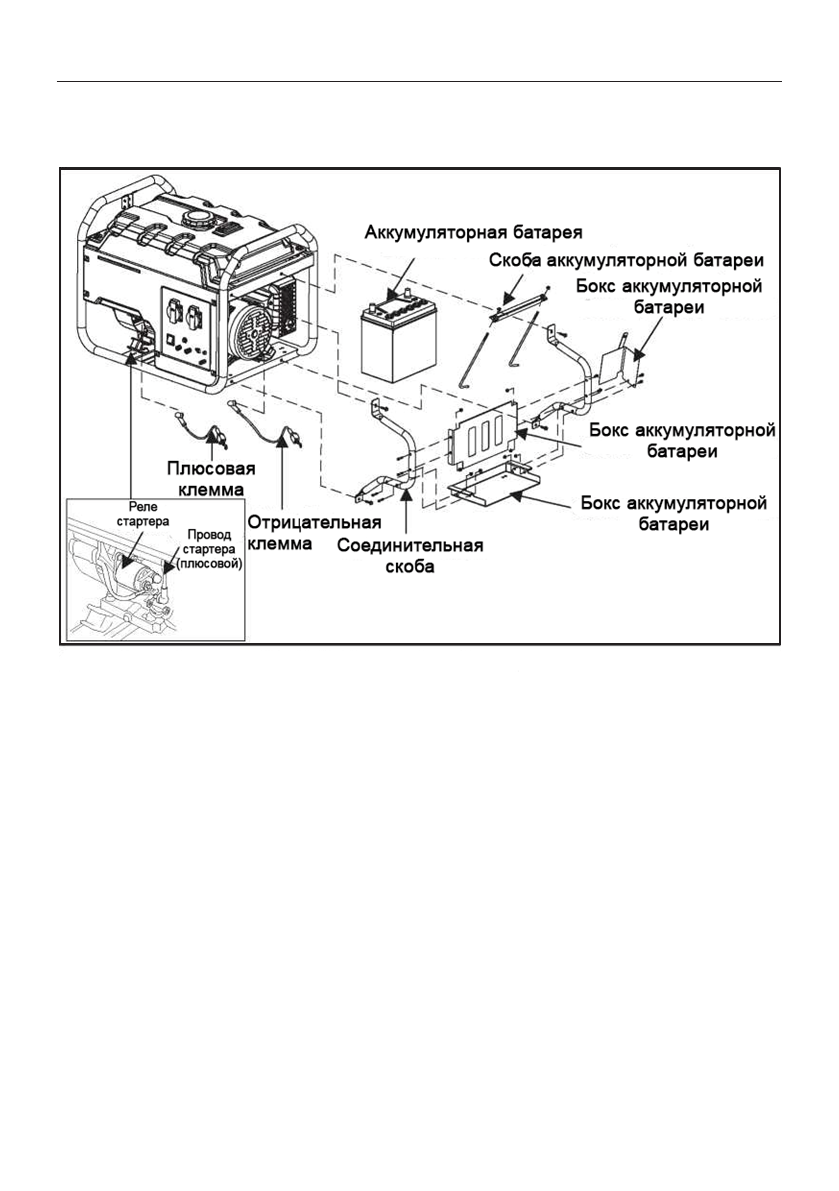 Аккумуляторная батарея

Скоба аккумуляторной батареи

Бокс аккумуляторной батареи

Бокс аккумуляторной батареи

Бокс аккумуляторной батареи

Плюсовая клемма

Отрицательная клемма

Соединительная скоба

Реле стартера

Провод стартера (плюсовой)