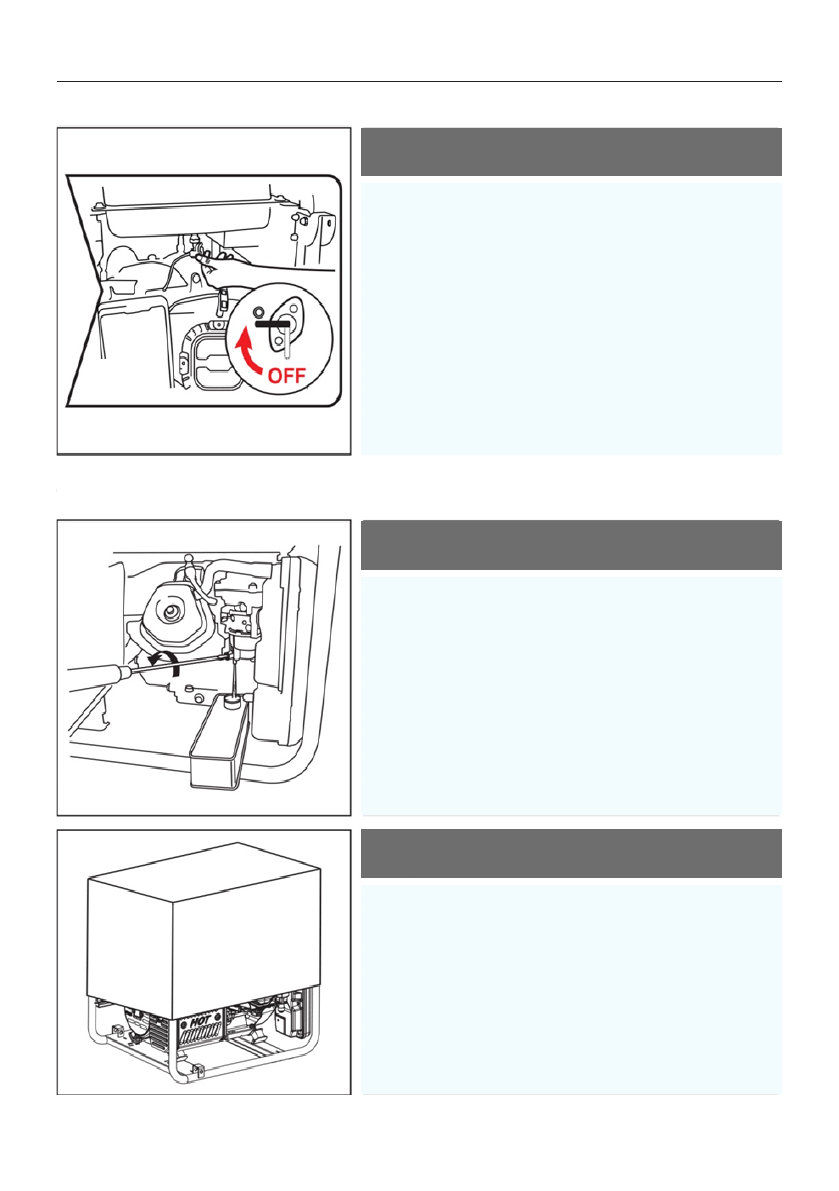 OFF

HOT