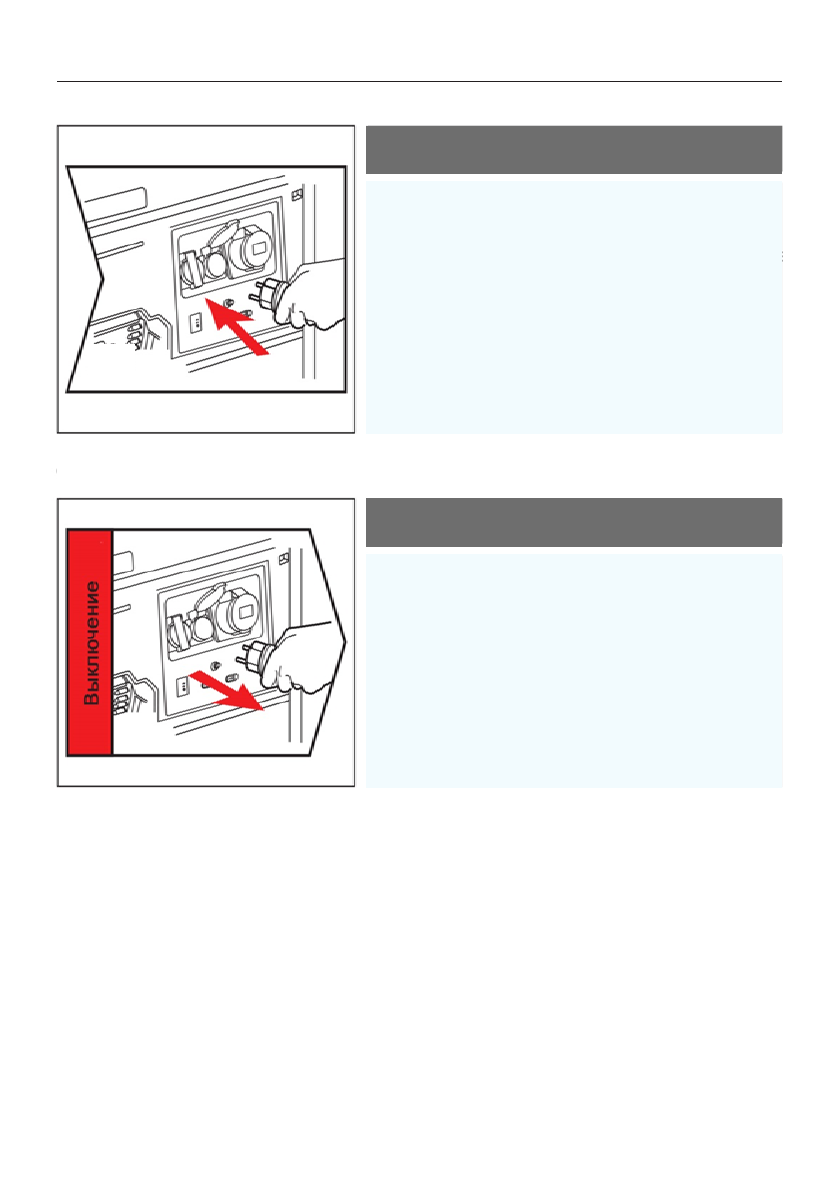 Выключение