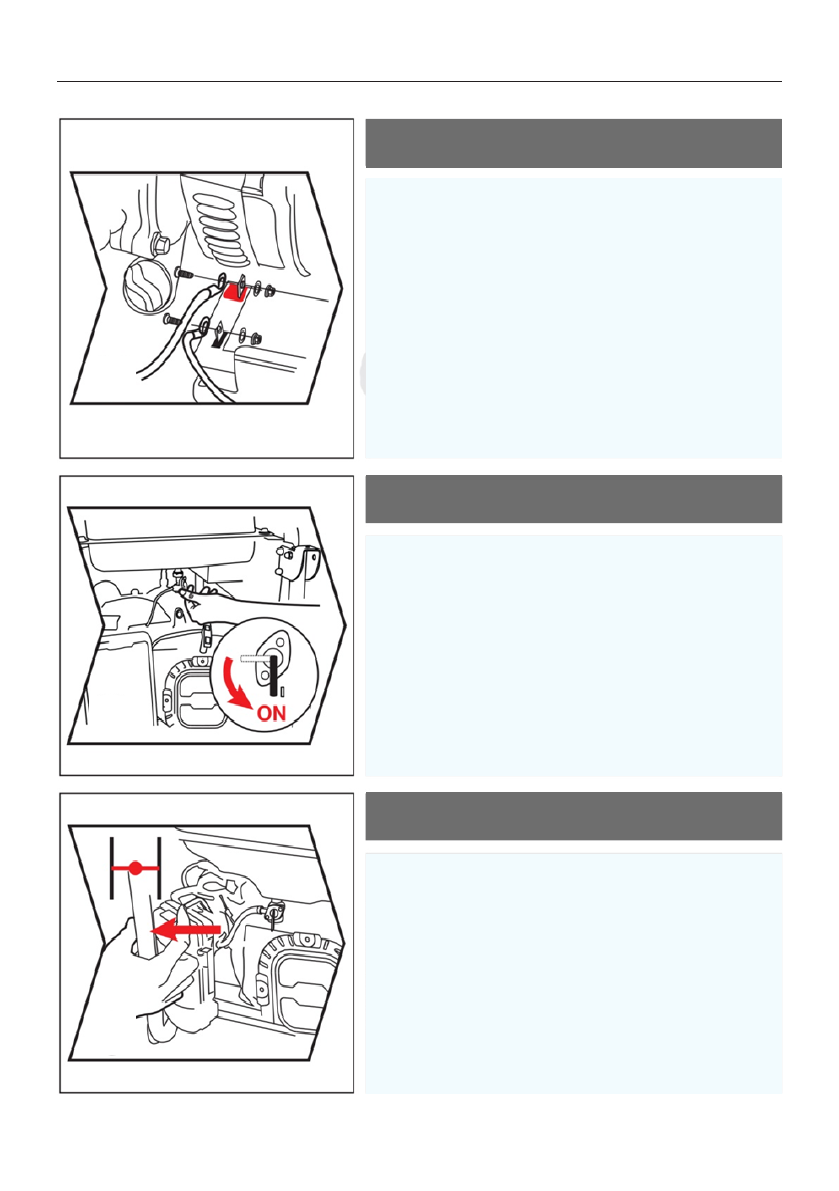 ON