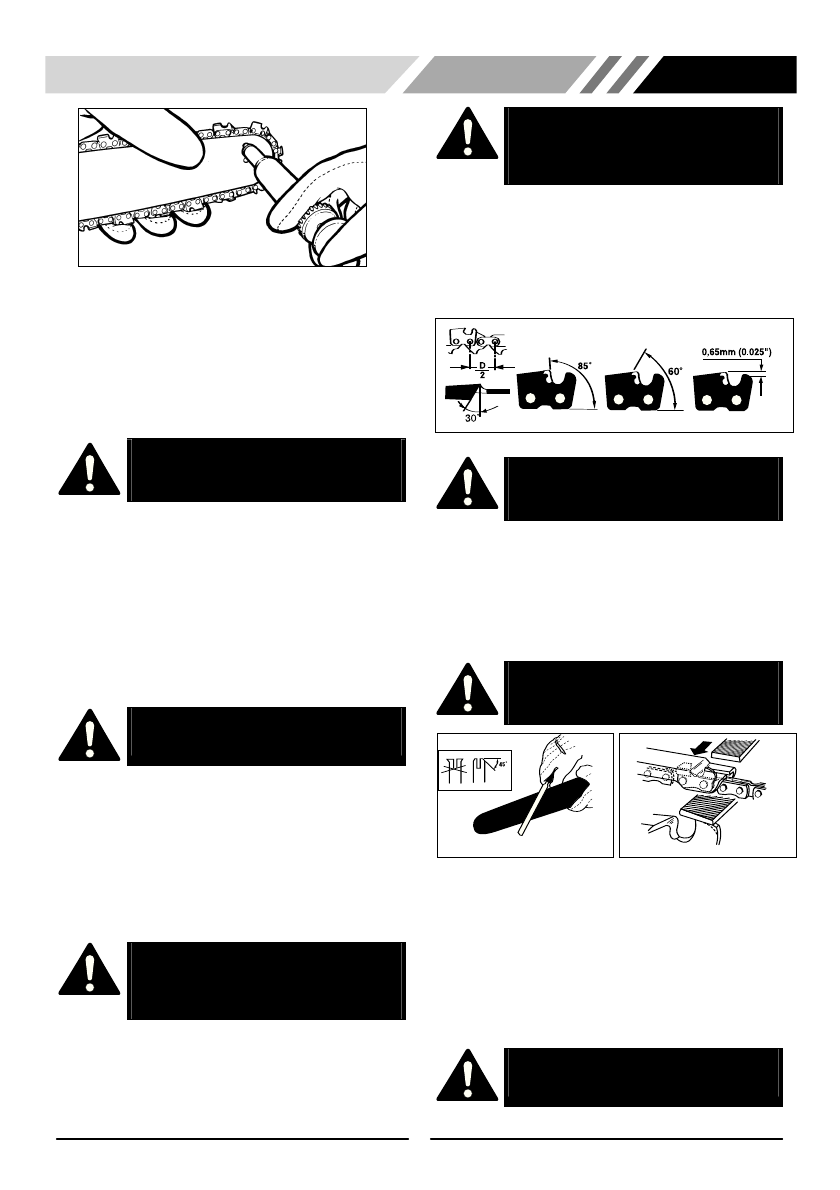 D
2
30°
85°
60°
0,65mm (0.025")
85°