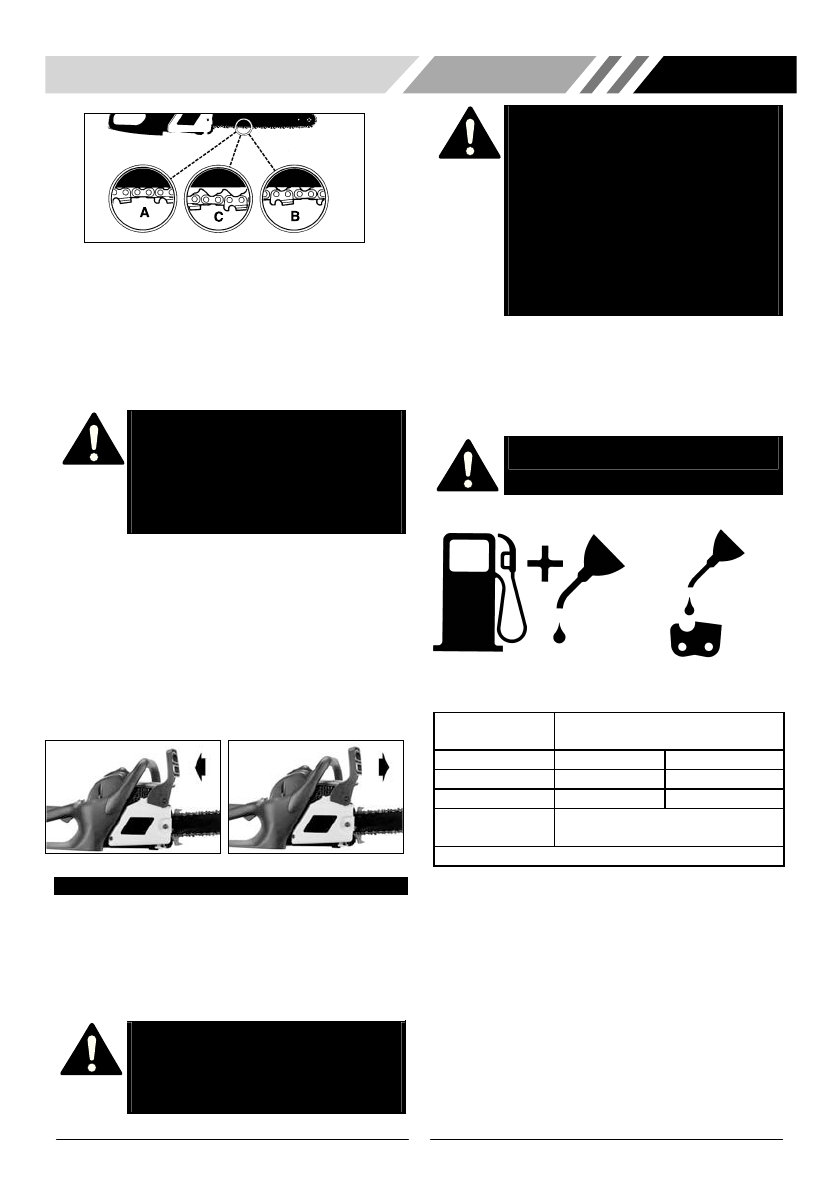 A

C

B