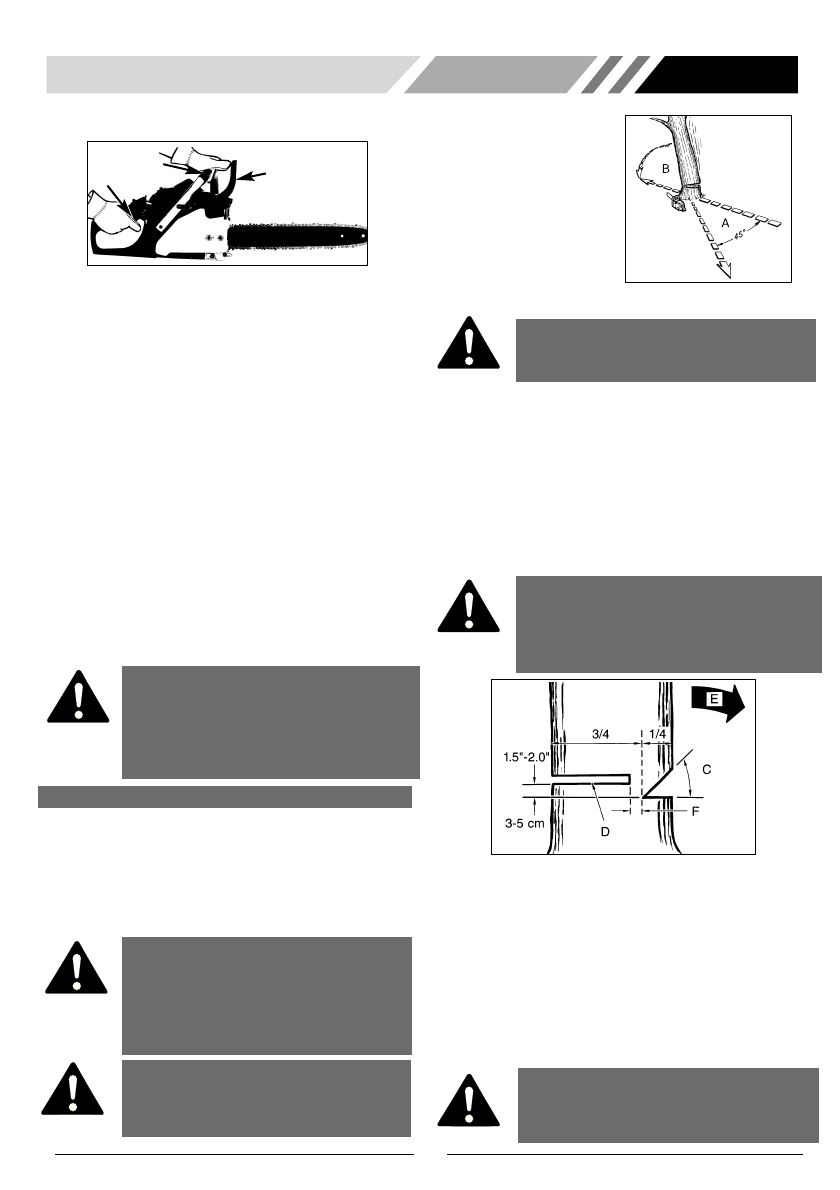 B

A

45°

E

3/4

1/4

1.5"-2.0"

C

3-5 cm

D

F