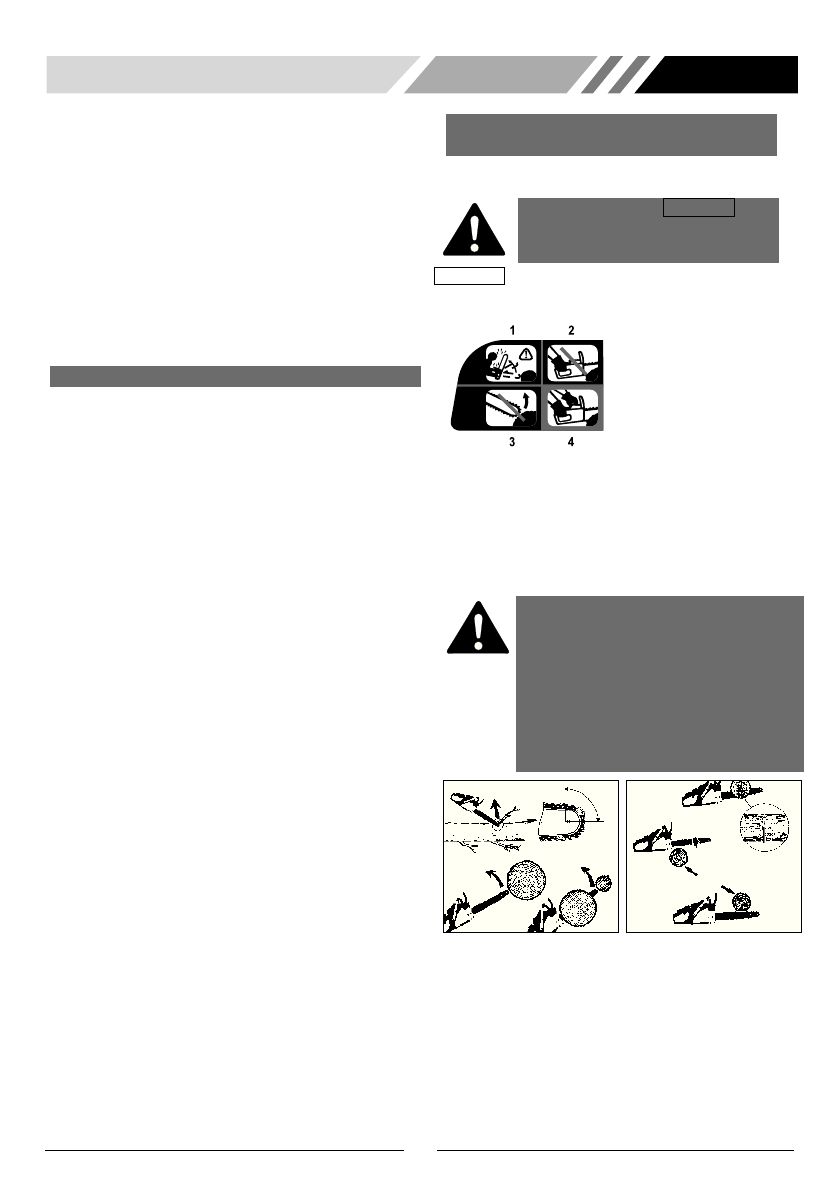 1

2

3

4