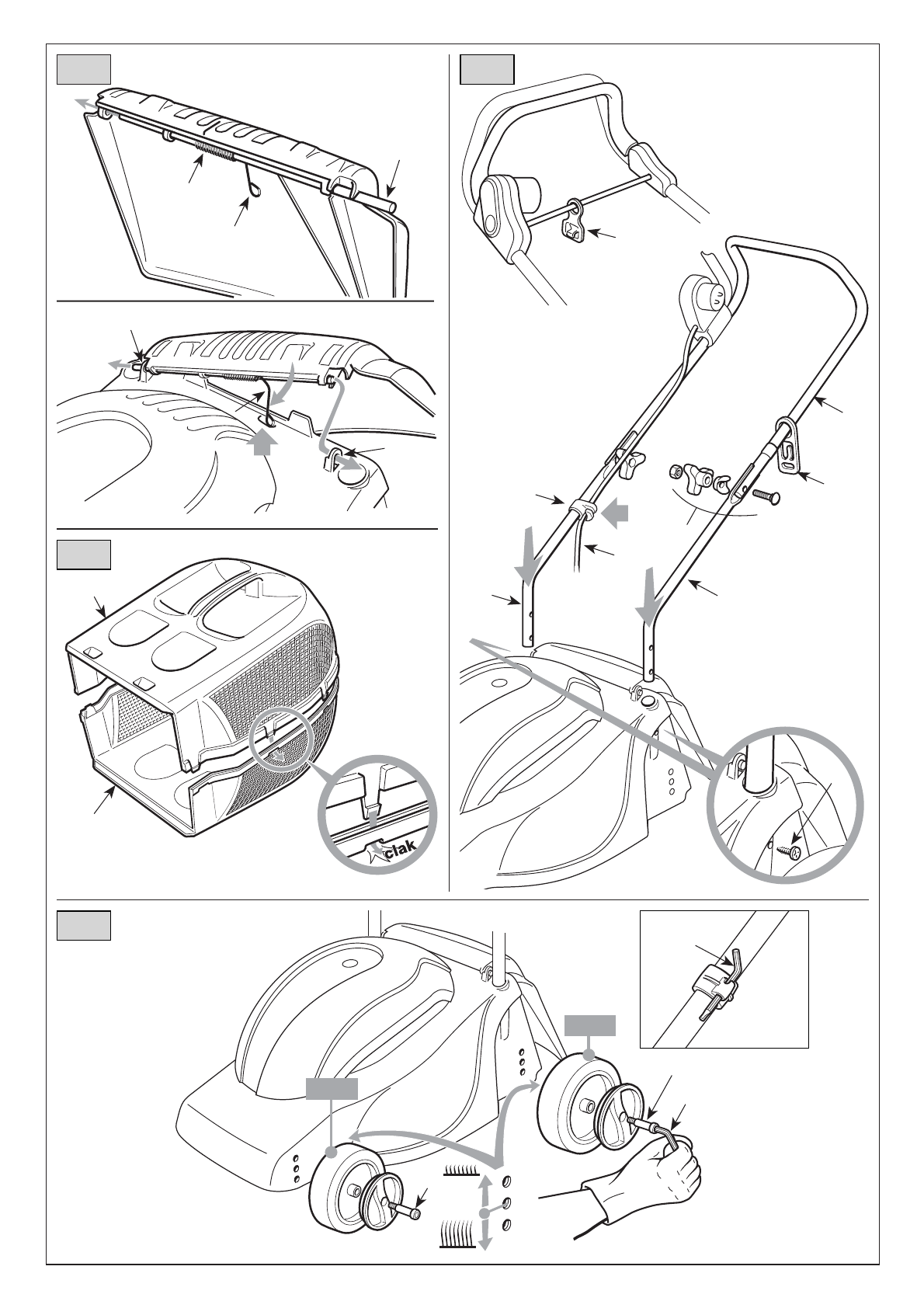 clak