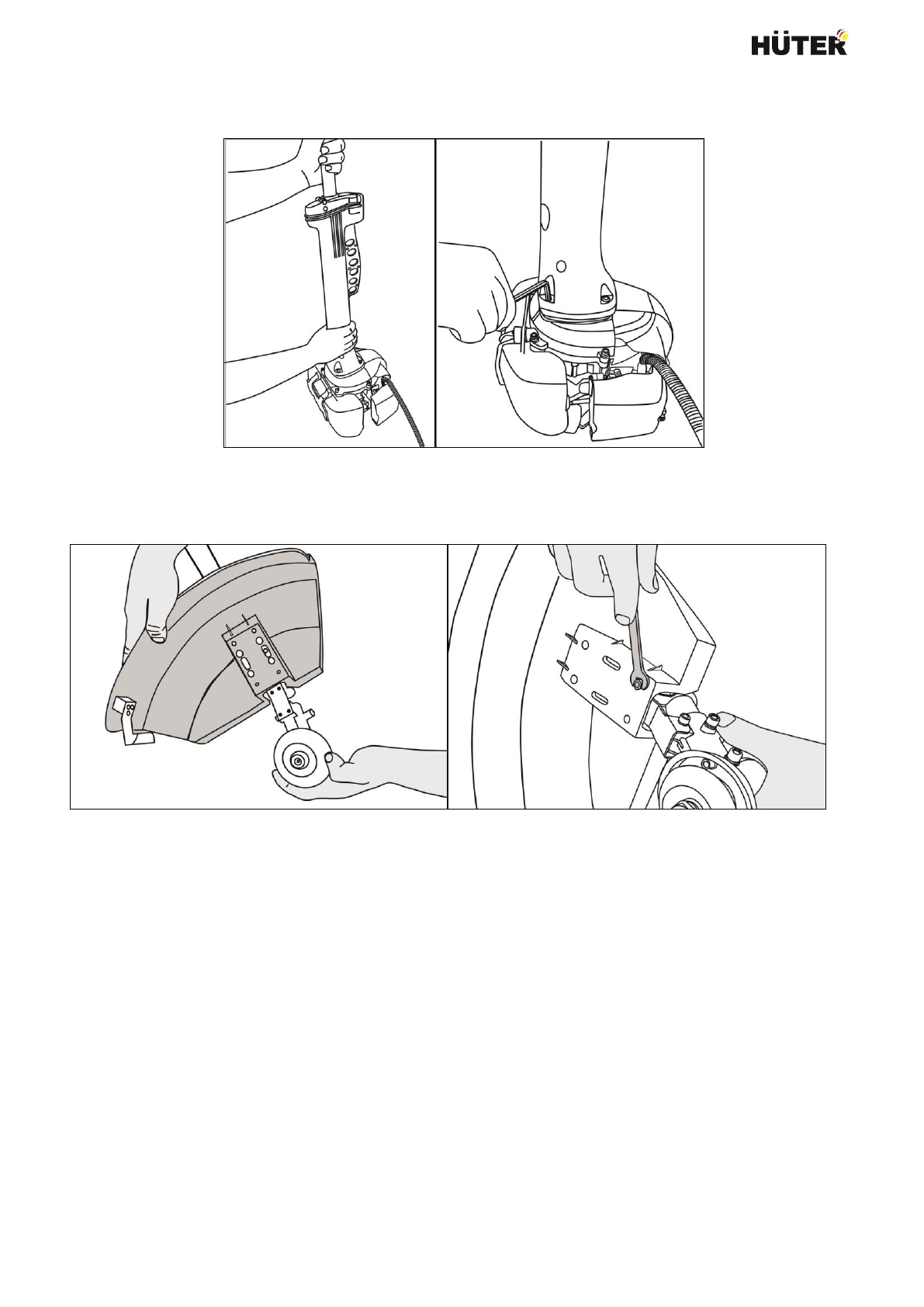 HÜTER