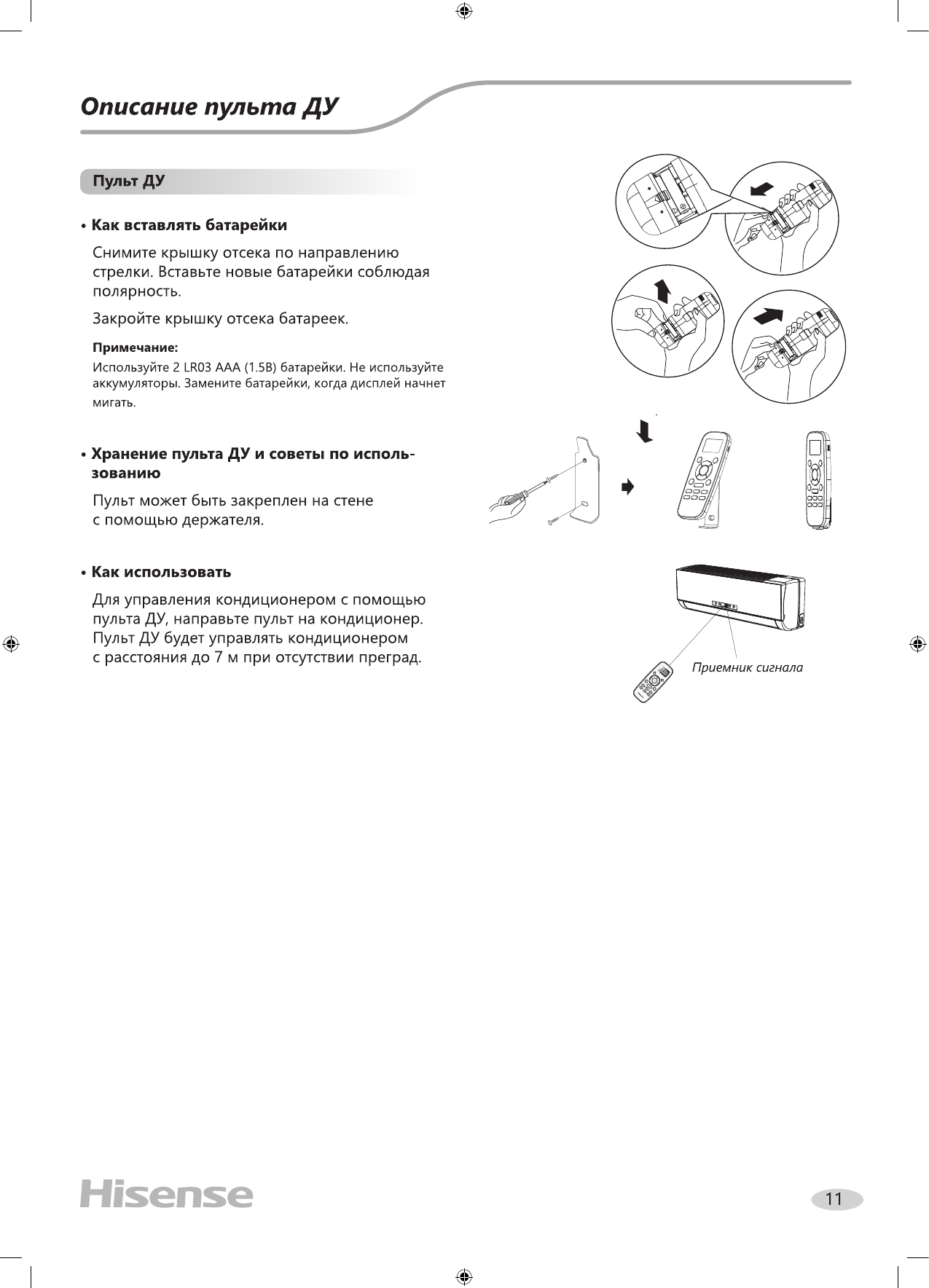 Описание пульта ДУ

Пульт ДУ

• Как вставлять батарейки

Снимите крышку отсека по направлению стрелки. Вставьте новые батарейки соблюдая полярность.

Закройте крышку отсека батареек.

Примечание:
Используйте 2 LR03 AAA (1.5В) батарейки. Не используйте аккумуляторы. Замените батарейки, когда дисплей начнет мигать.

• Хранение пульта ДУ и советы по использованию

Пульт может быть закреплен на стене с помощью держателя.

• Как использовать

Для управления кондиционером с помощью пульта ДУ, направьте пульт на кондиционер. Пульт ДУ будет управлять кондиционером с расстояния до 7 м при отсутствии преград.

Приемник сигнала

Hisense

11