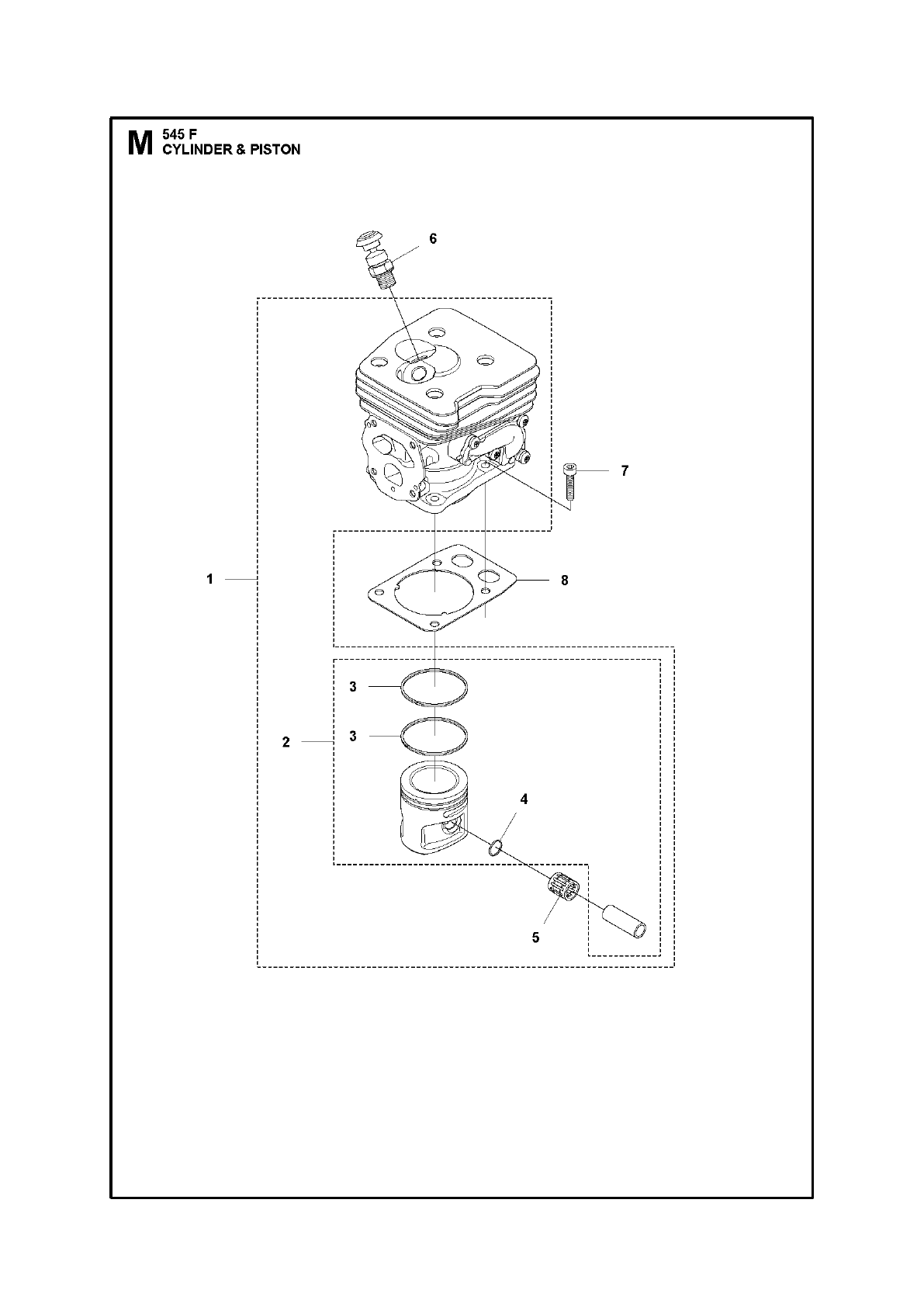 M 545 F
CYLINDER & PISTON

6

7

1

8

3

2

3

4

5