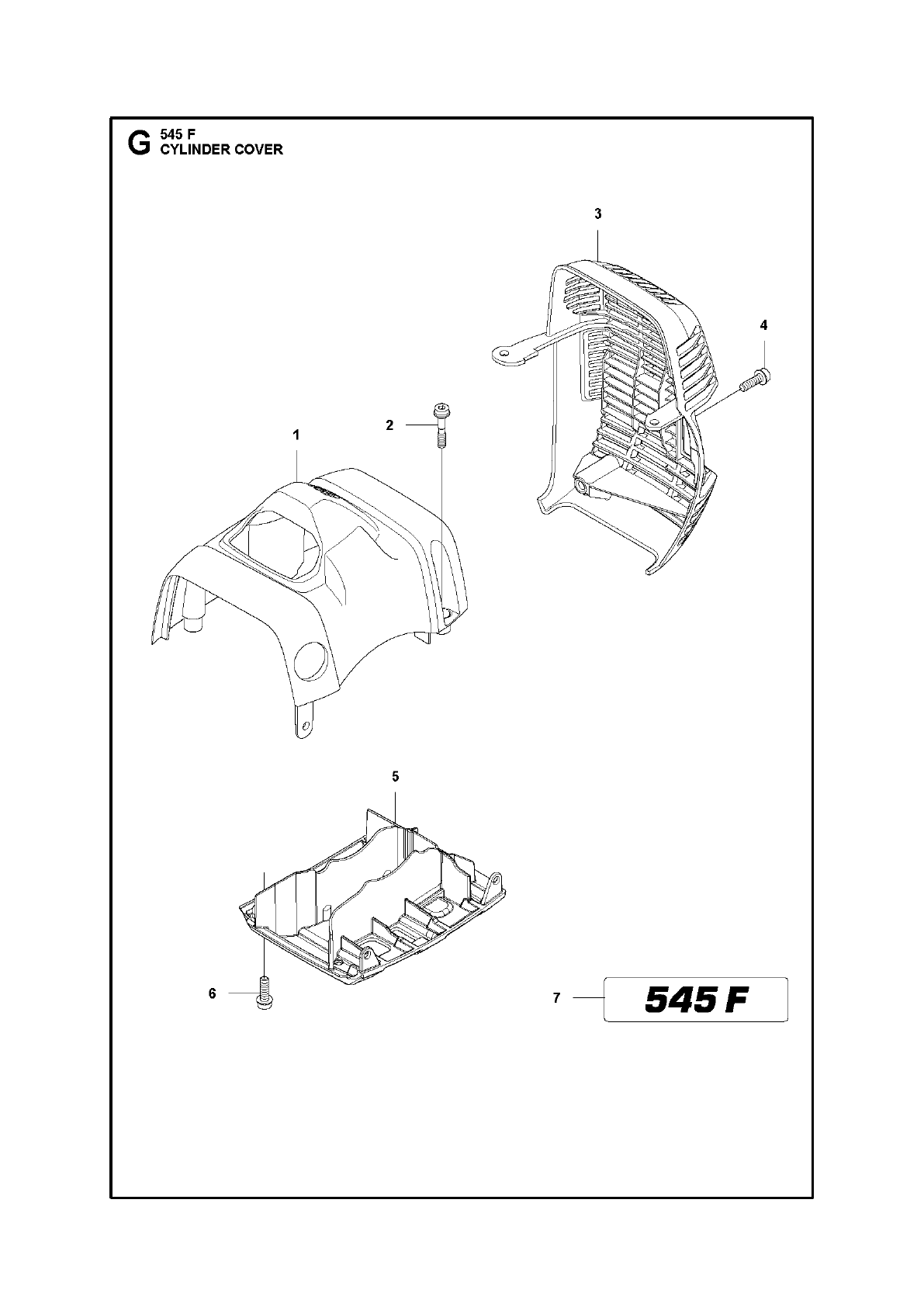 G 545 F
CYLINDER COVER

3

4

2

1

5

6

7

545 F