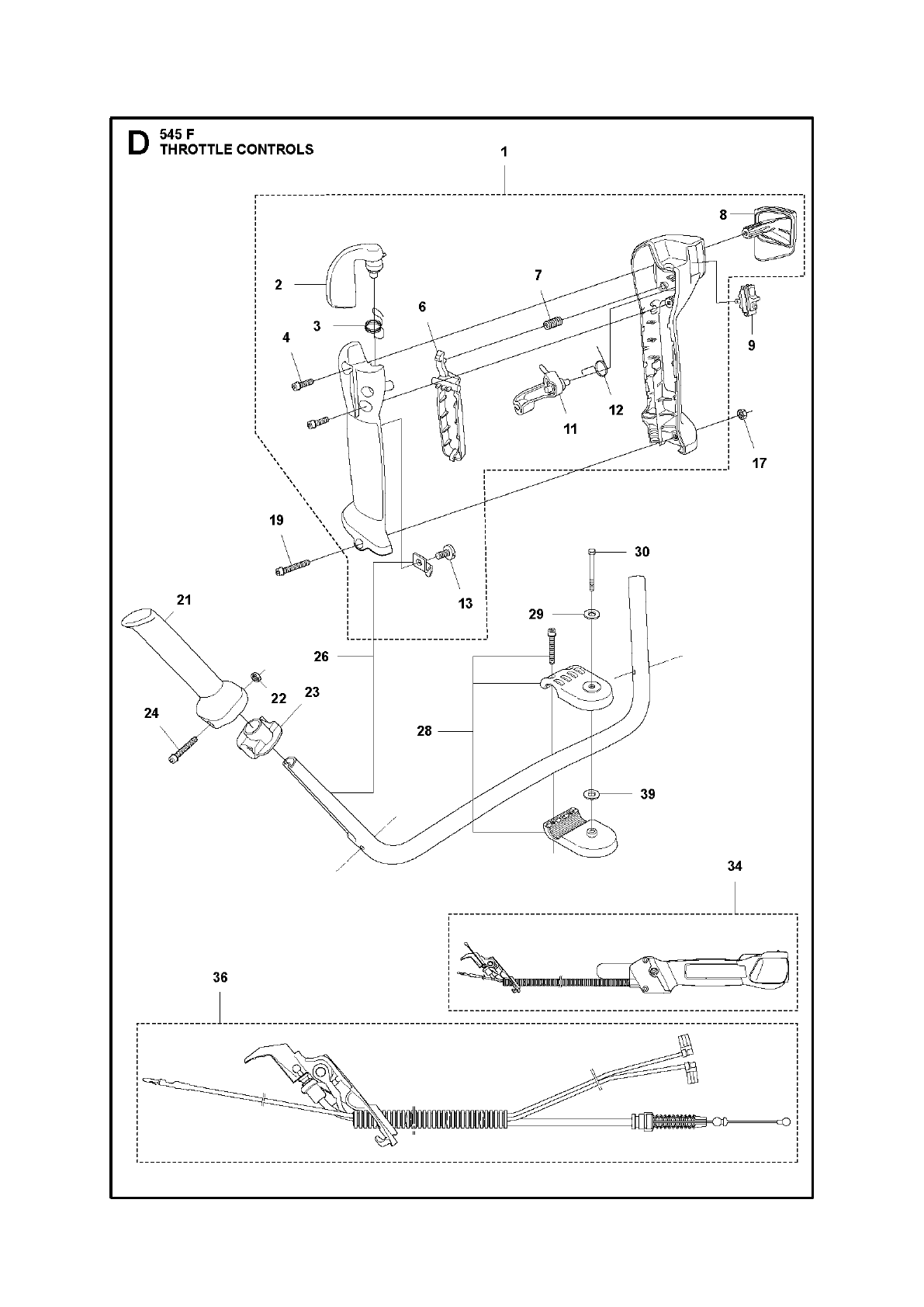 D 545 F
THROTTLE CONTROLS

1
8
2
7
3
6
4
9
12
11
17
19
30
13
21
29
26
22
23
24
28
39
34
36