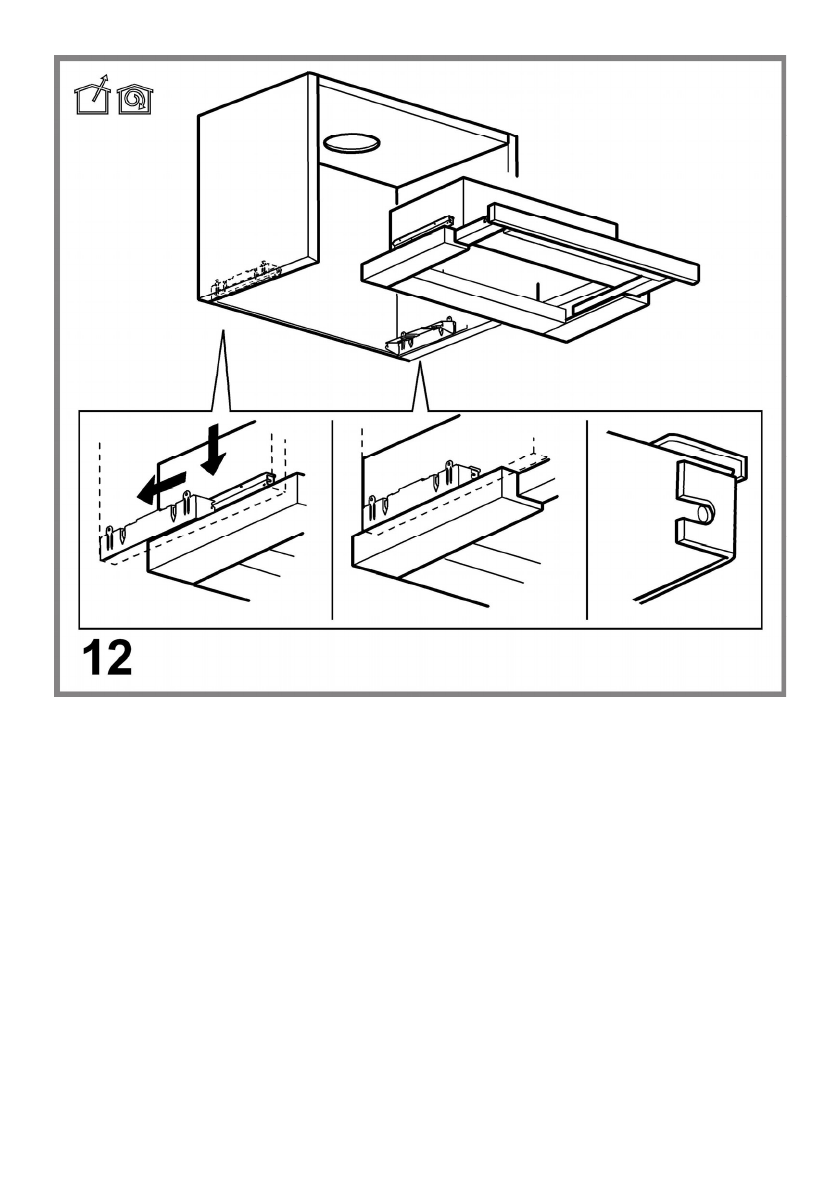 12