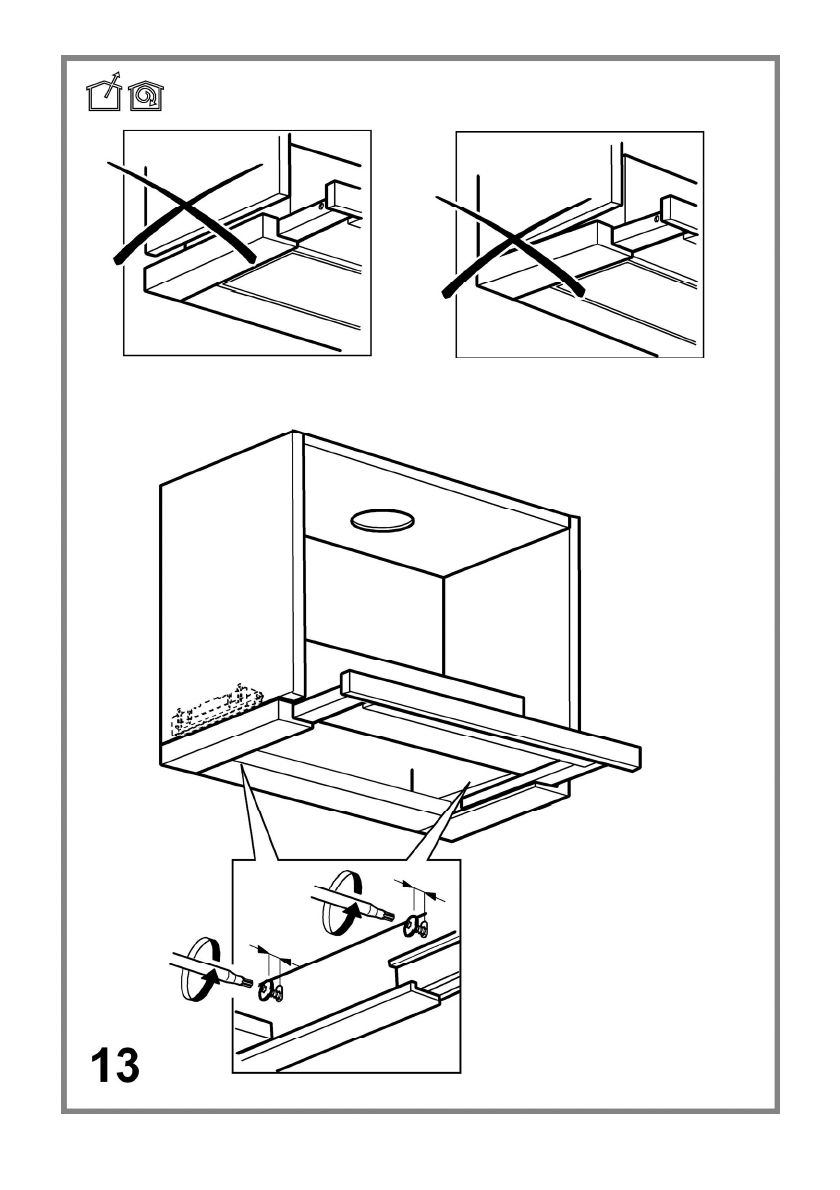 13