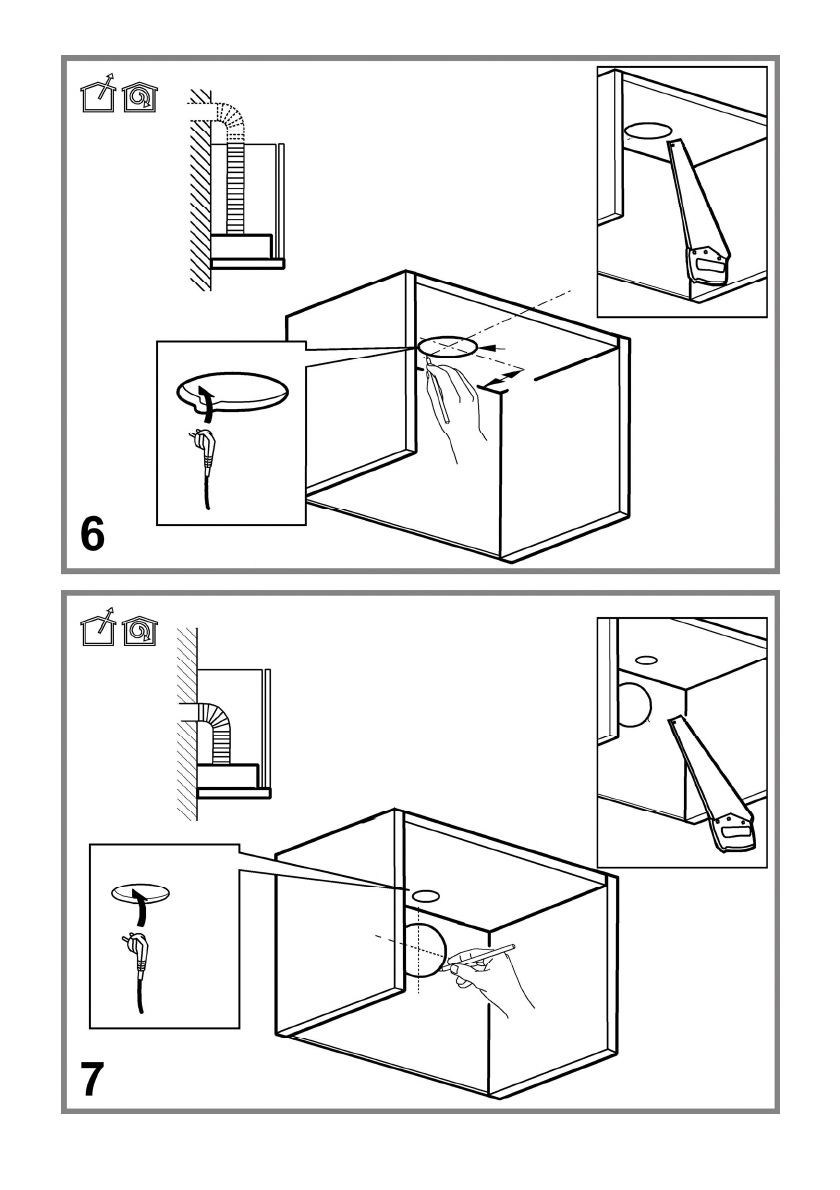 6

7