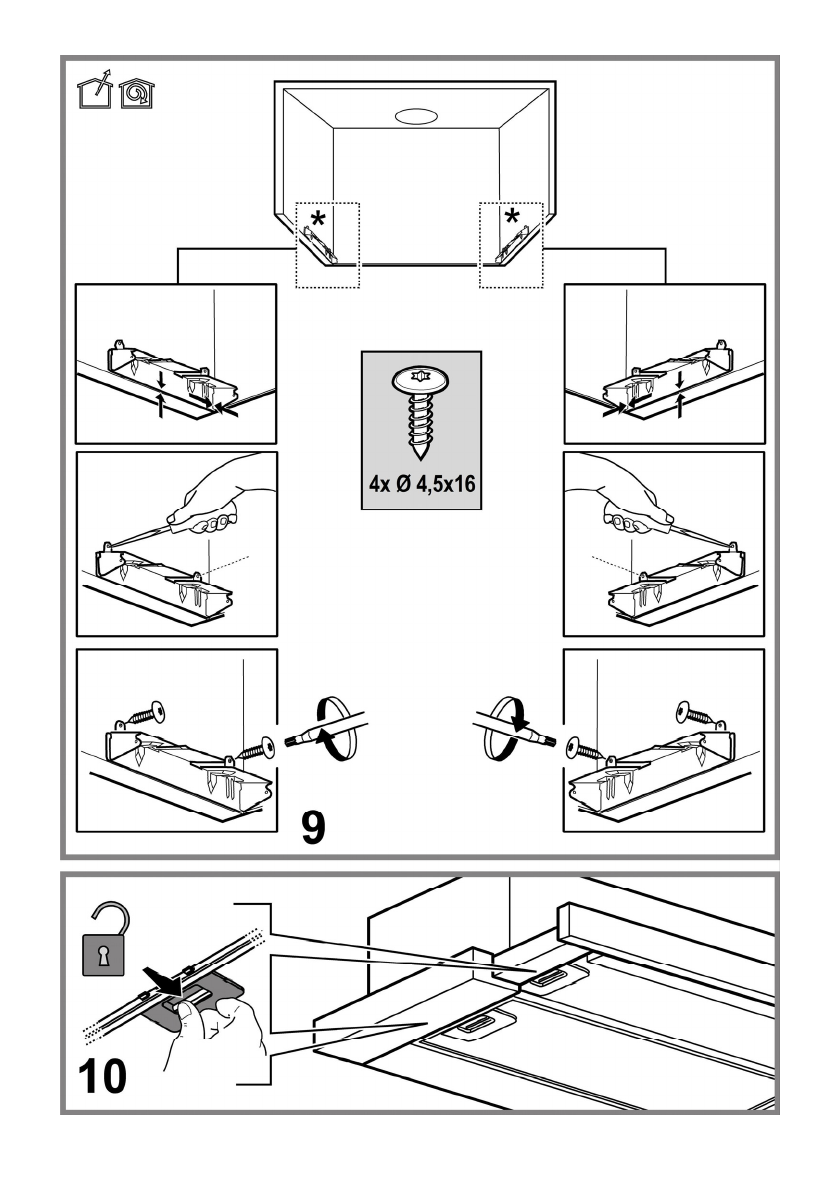 *

*

4x Ø 4,5x16

9

10