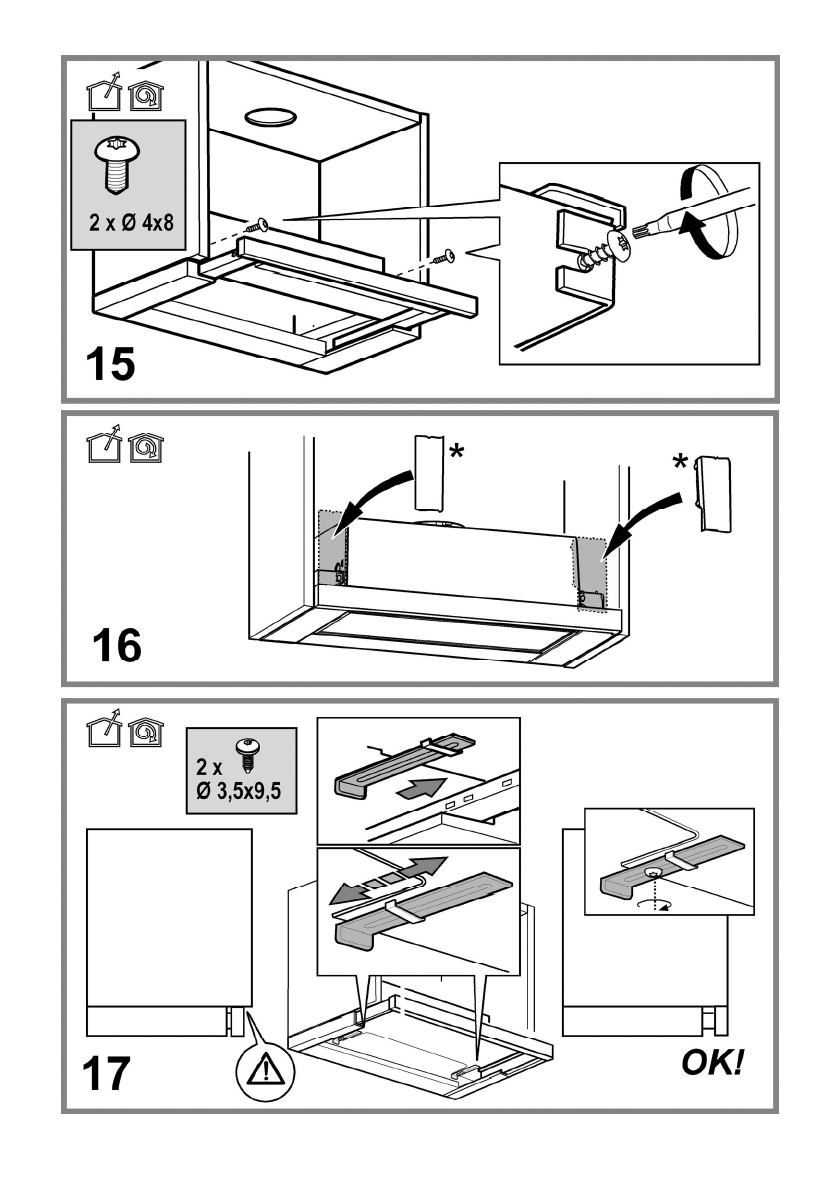 2 x Ø 4x8

15

*

*

16

2 x
Ø 3,5x9,5

17

OK!