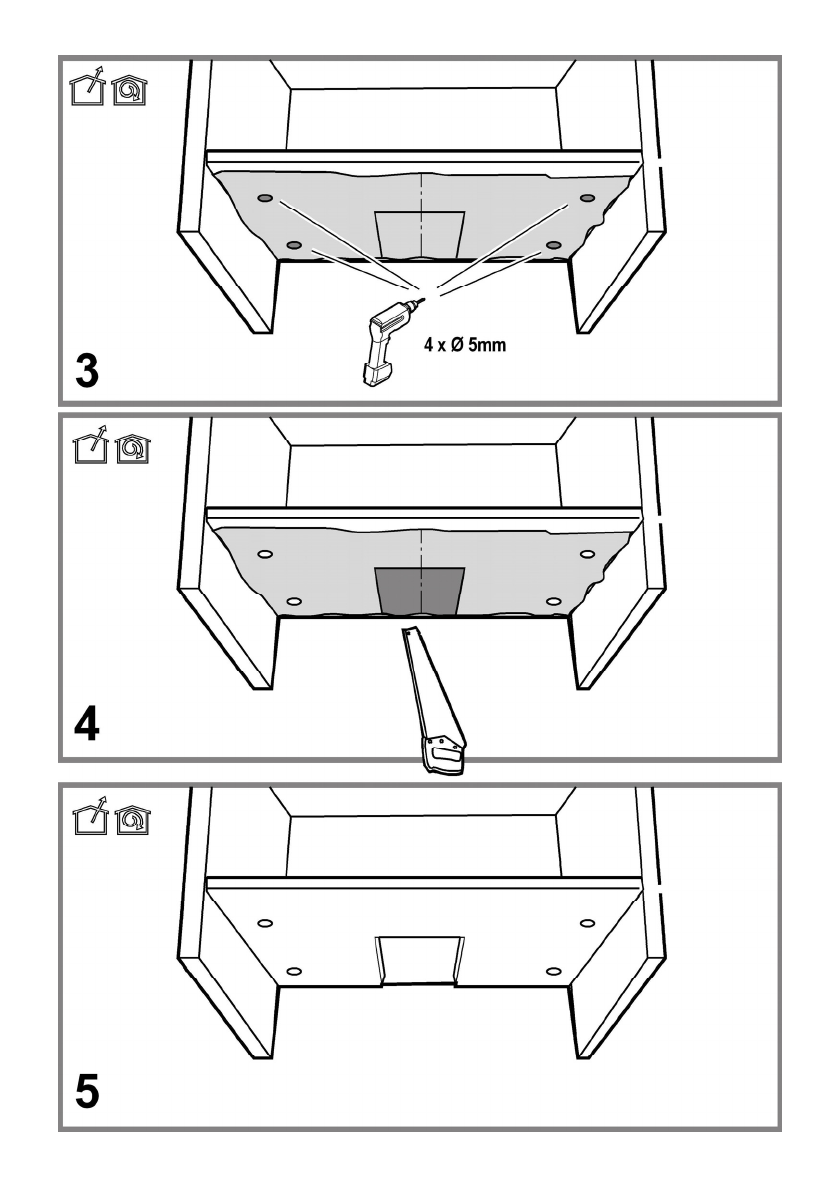 4 x Ø 5mm

3

4

5