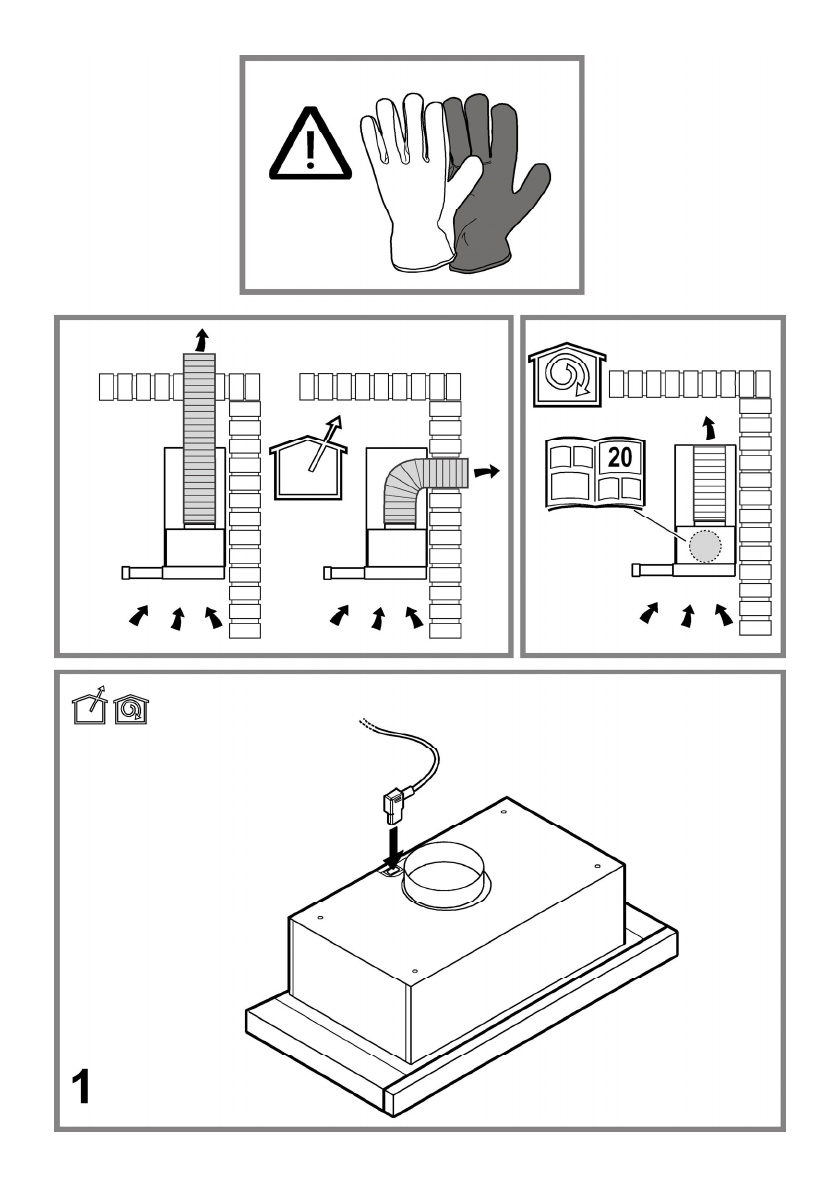 20

1