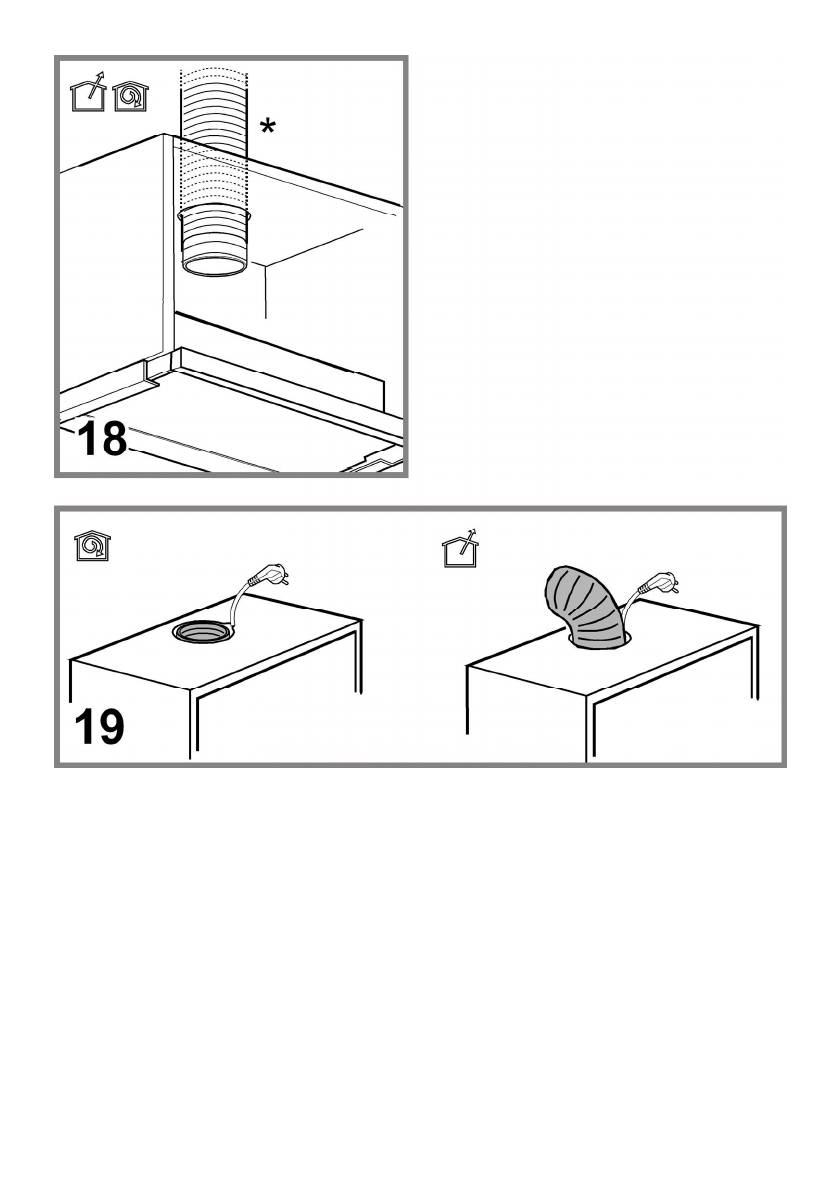 *

18

19