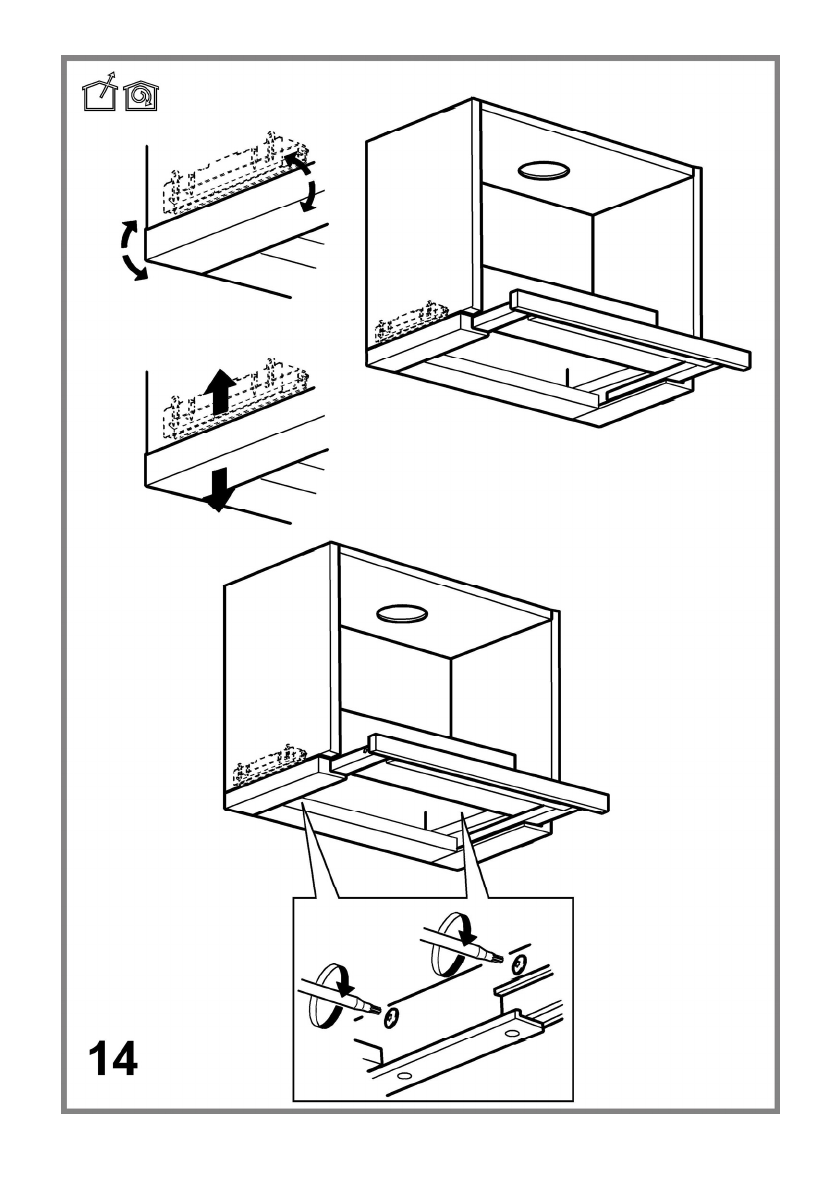 14