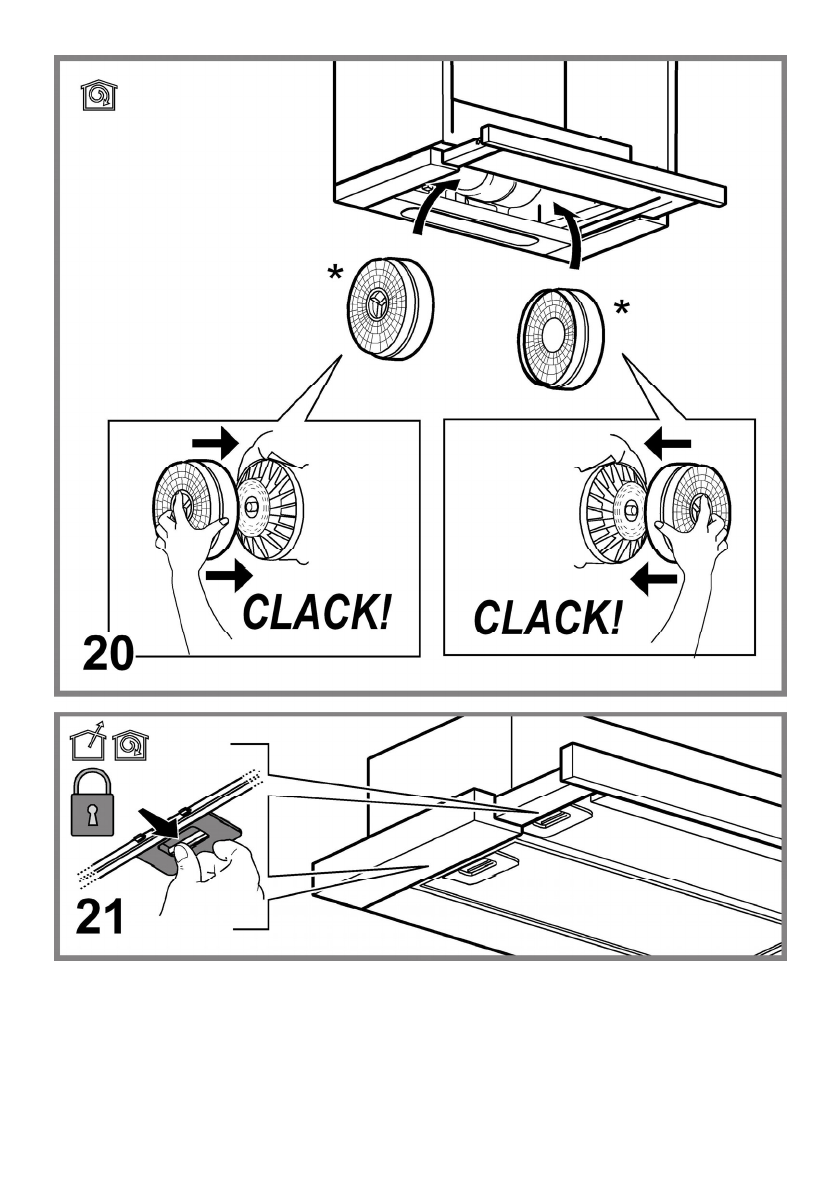 *

*

CLACK!

CLACK!

20

21