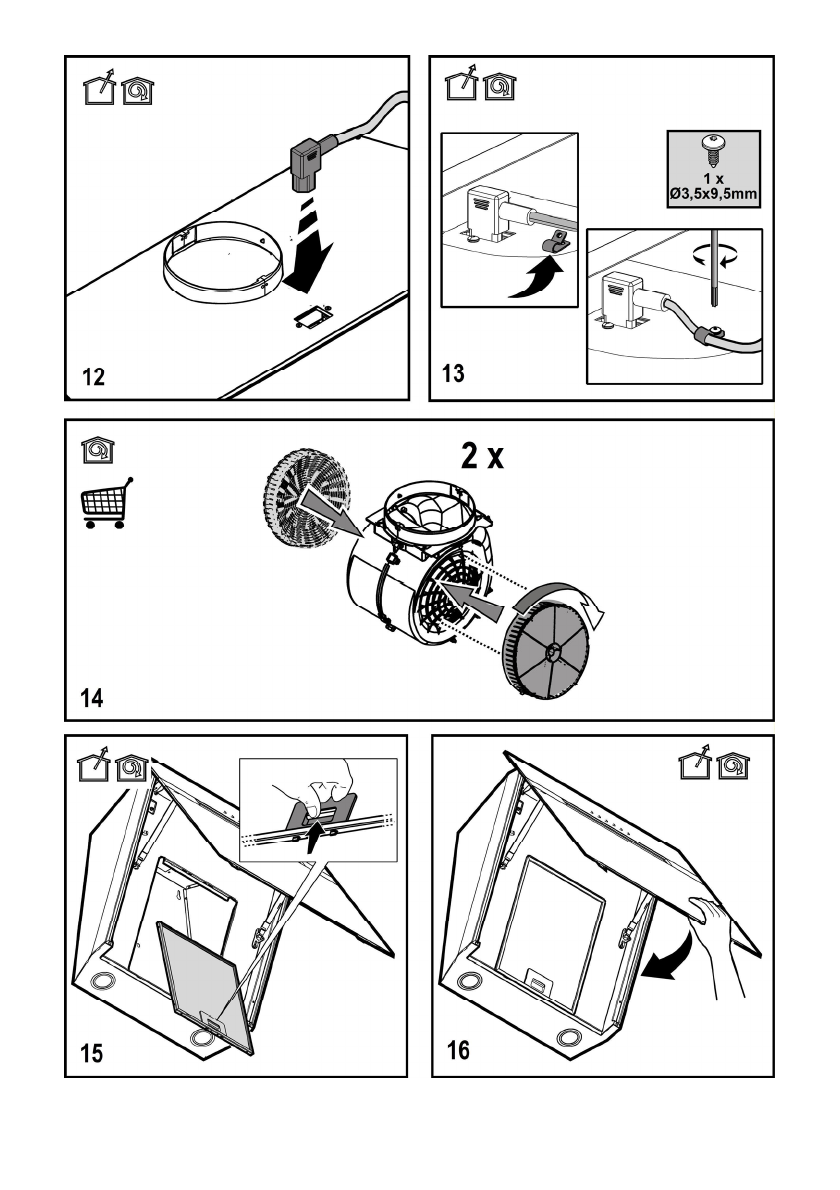 12

1 x
Ø3,5x9,5mm

13

2 x

14

15

16