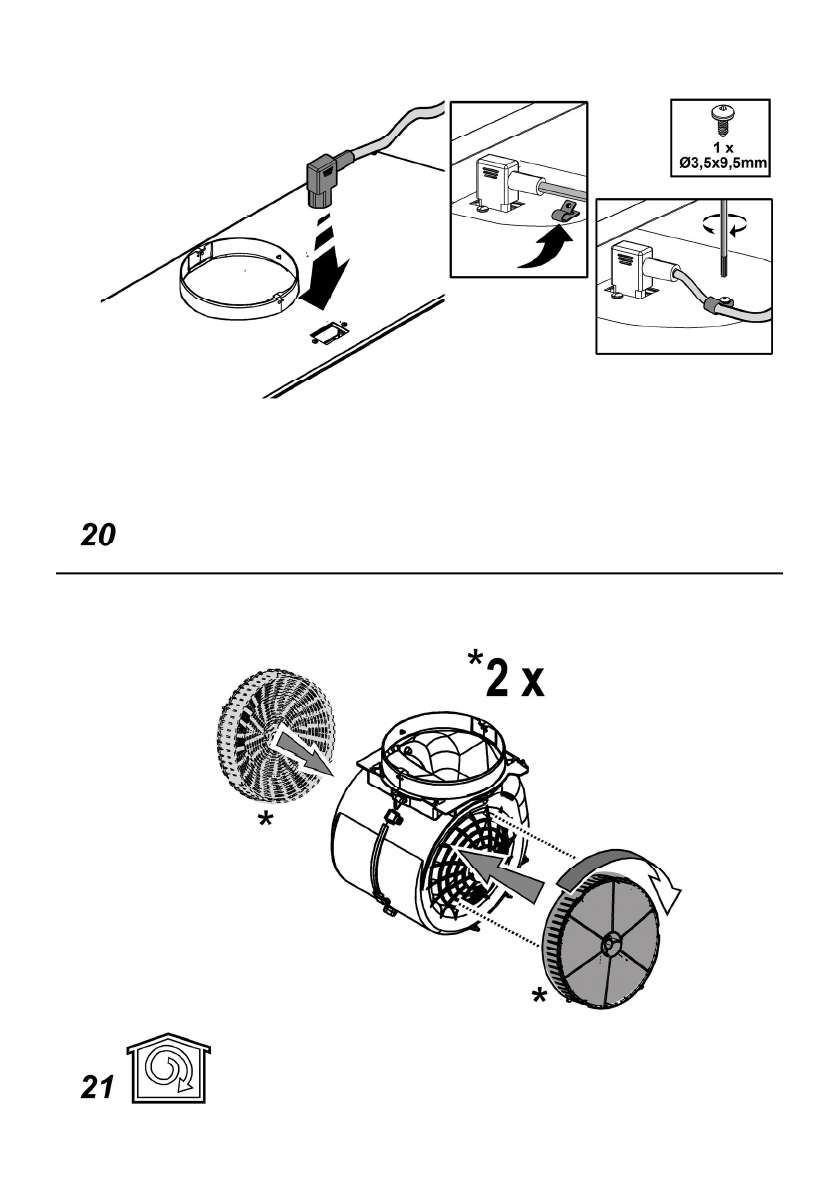 1 x
Ø3,5x9,5mm

20

*2 x

*

*

21