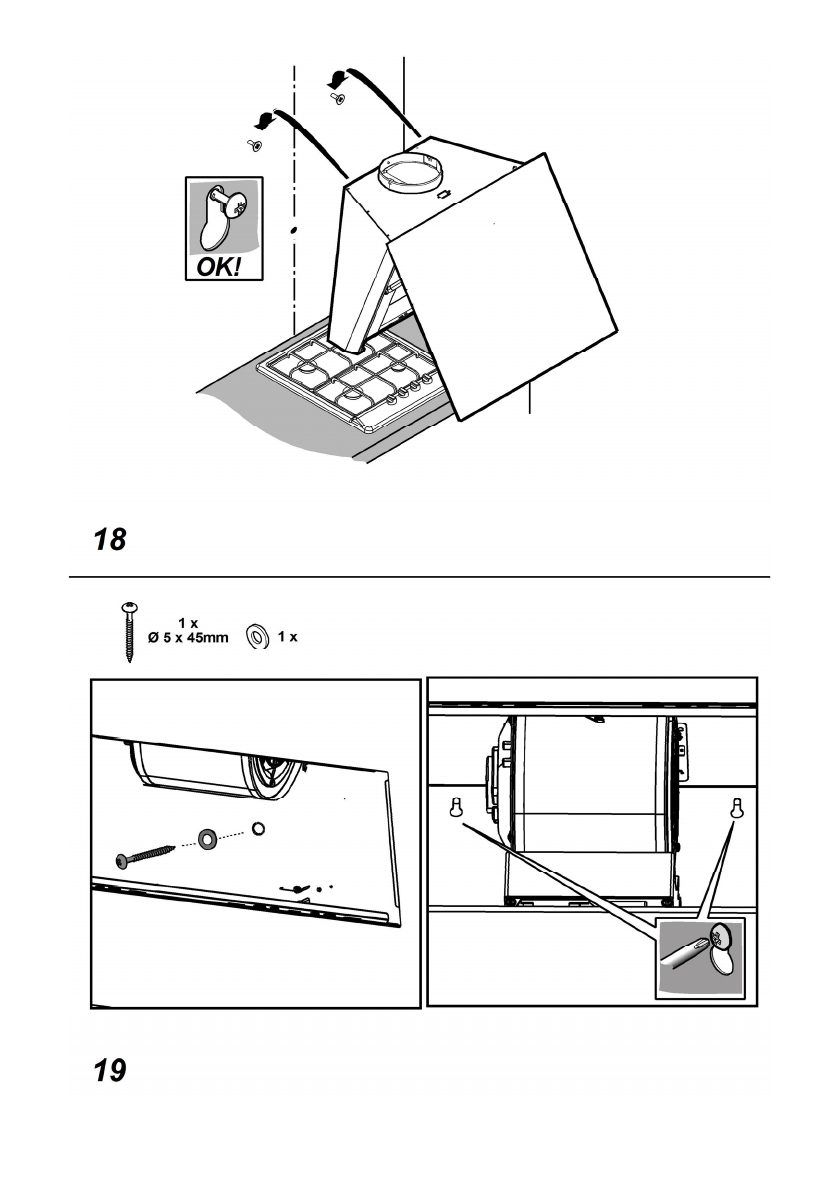 OK!

18

1 x
Ø 5 x 45mm

1 x

19