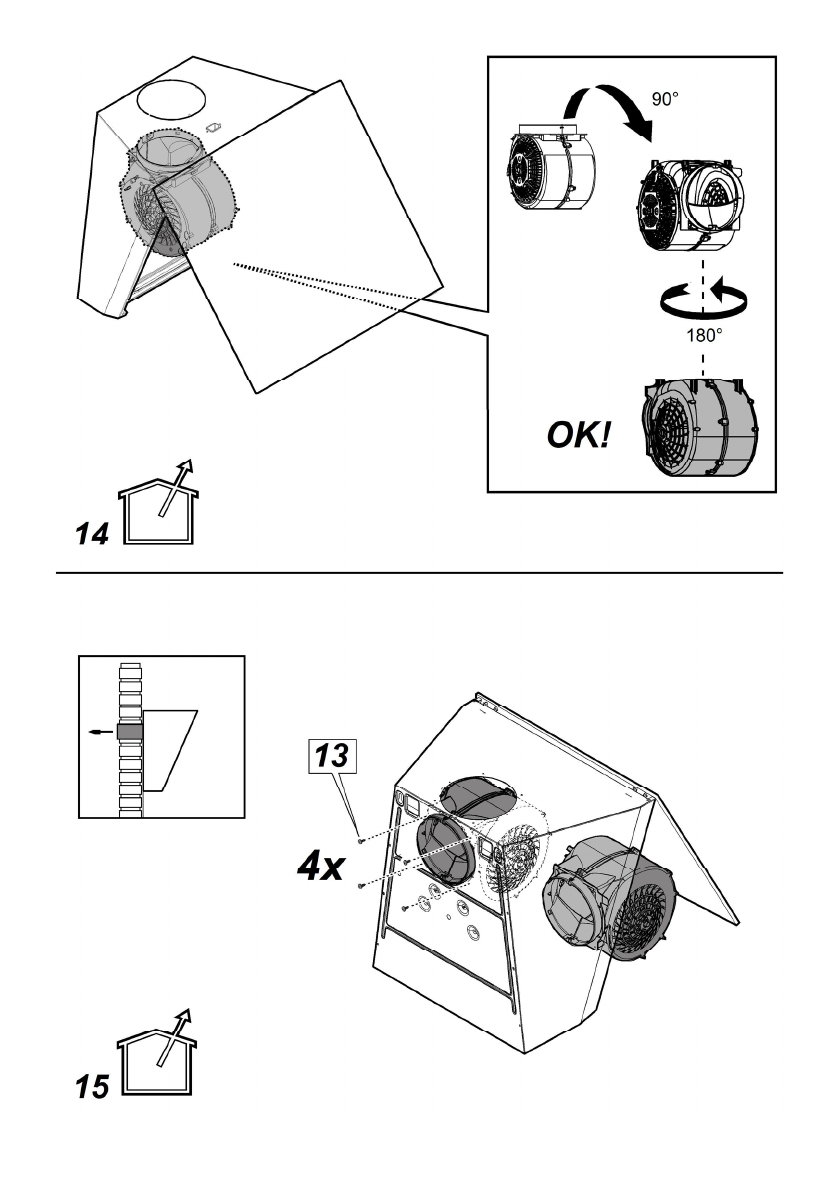 90°

180°

OK!

14

13

4x

15