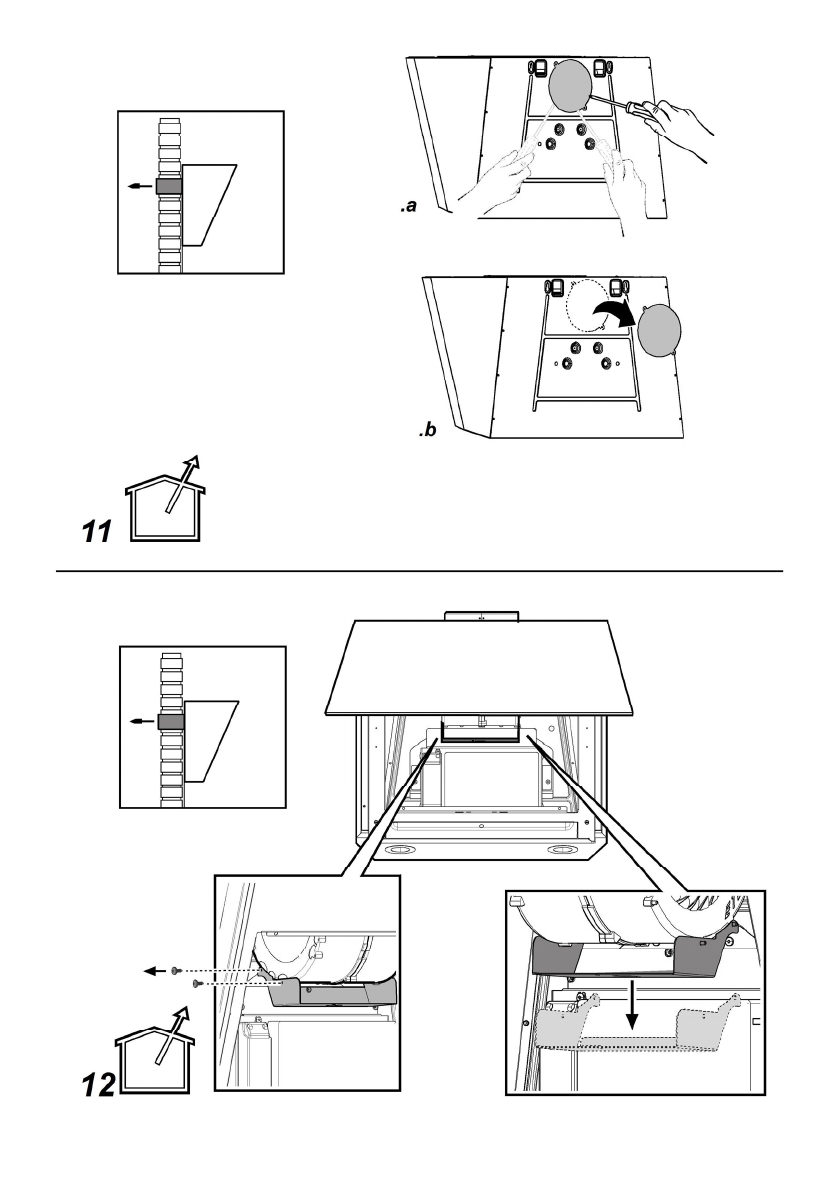 .a

.b

11

12