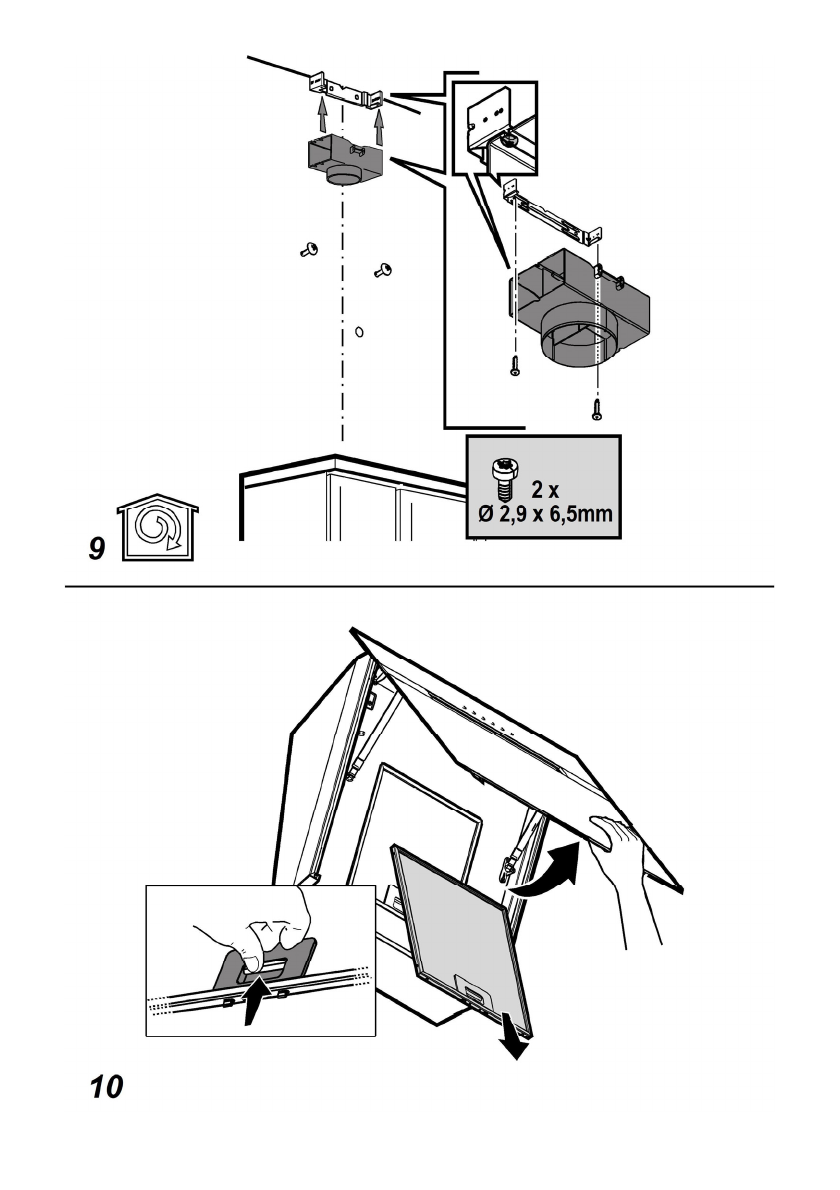 2 x
Ø 2,9 x 6,5mm

9

10