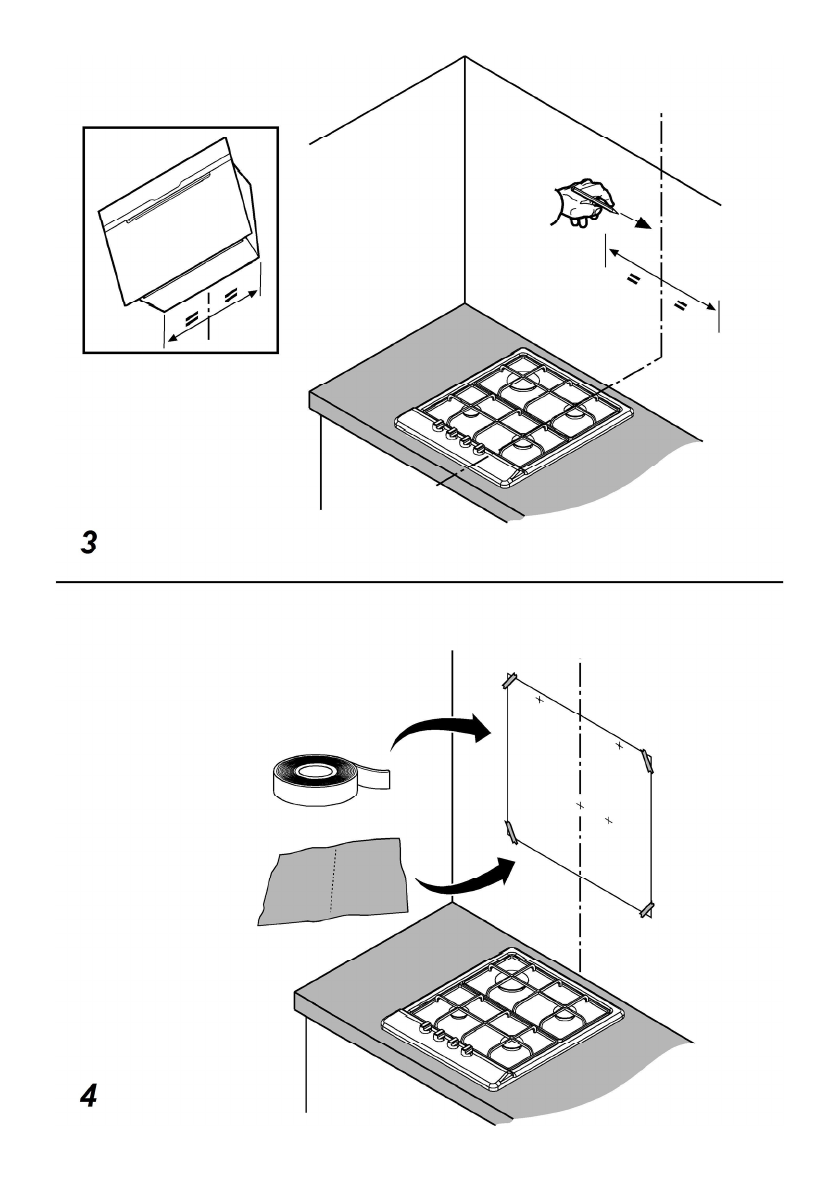 =
=
=
=
3

4