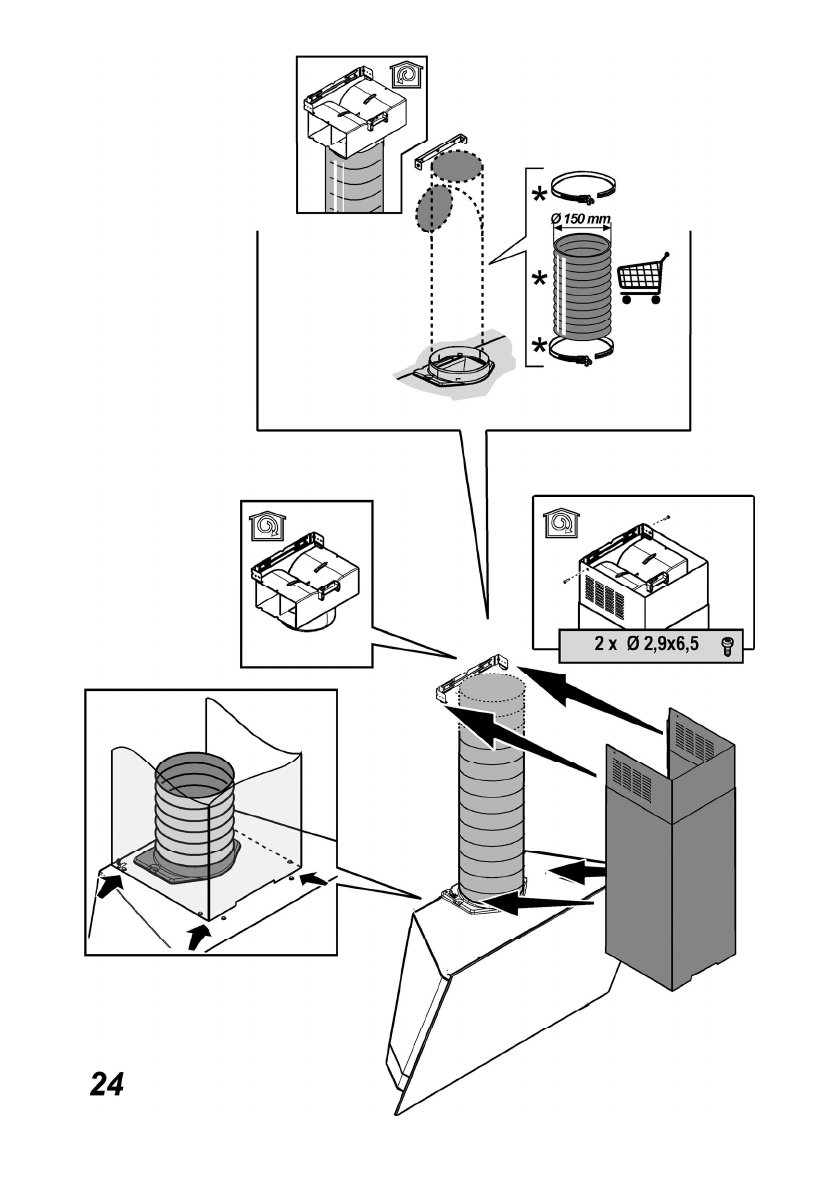 *
Ø 150 mm
*
*
2 x Ø 2,9x6,5
24