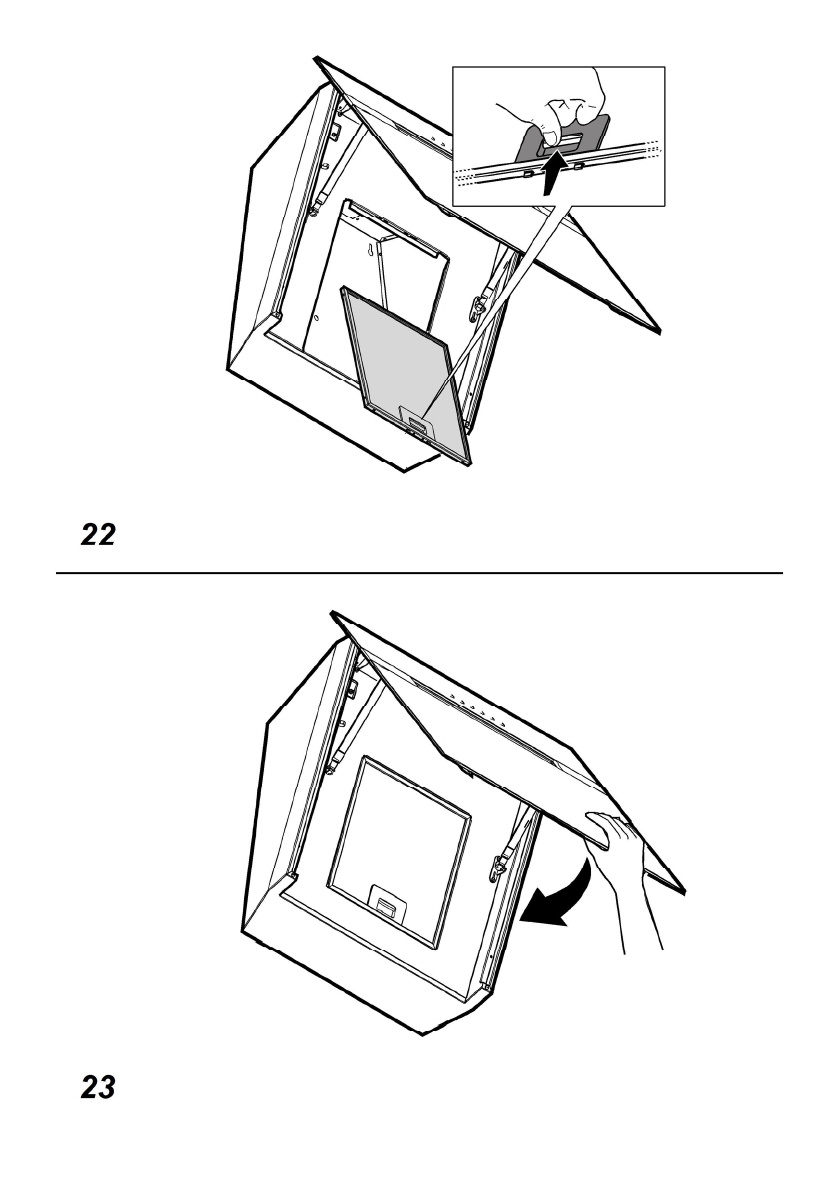 22

23