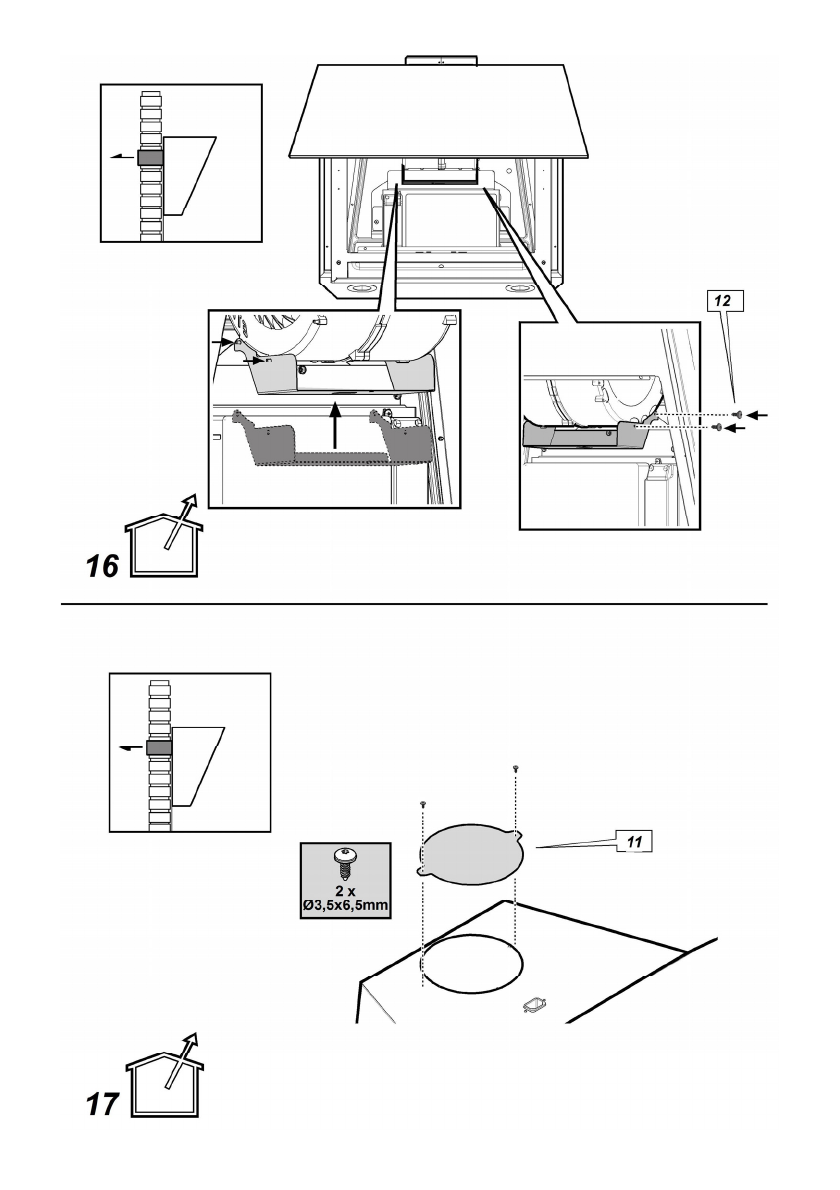 12

16

11

2 x
Ø3,5x6,5mm

17