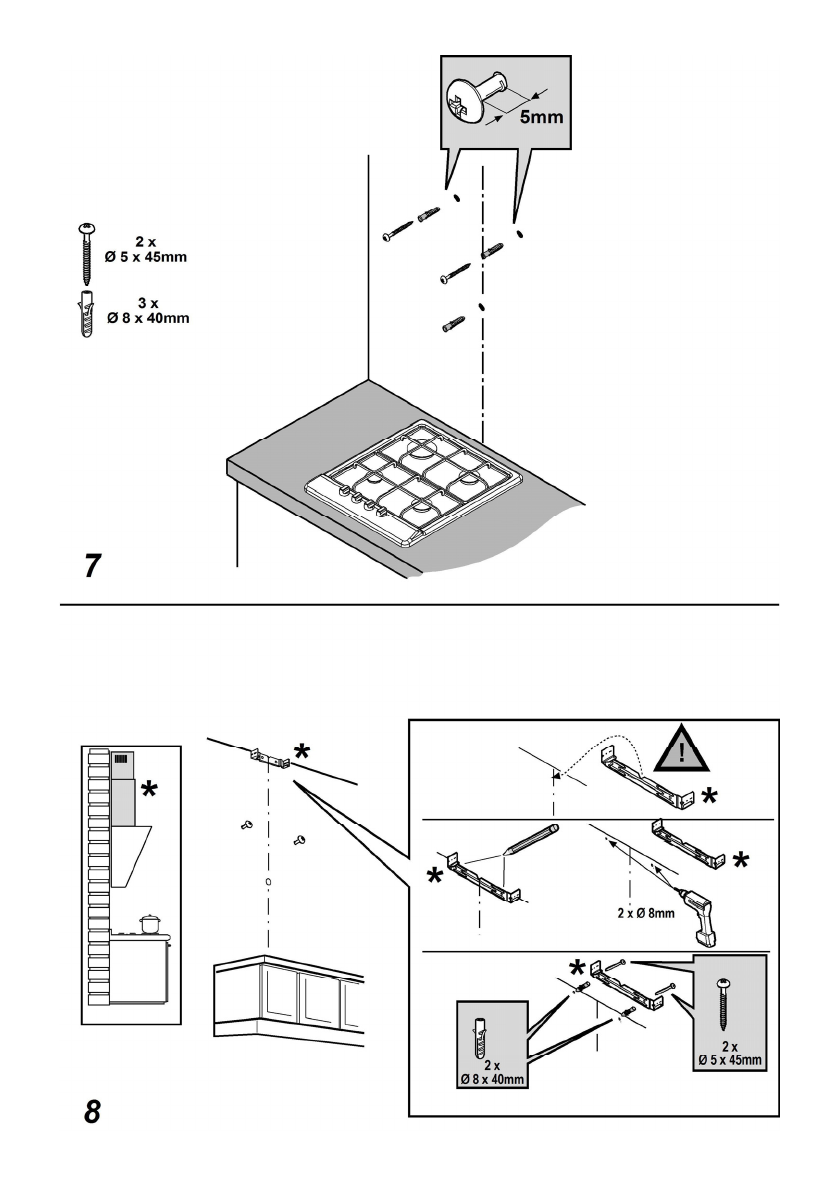 5mm

2 x
Ø 5 x 45mm

3 x
Ø 8 x 40mm

7

*

*

!

*

*

*

2 x Ø 8mm

*

2 x
Ø 8 x 40mm

2 x
Ø 5 x 45mm

8