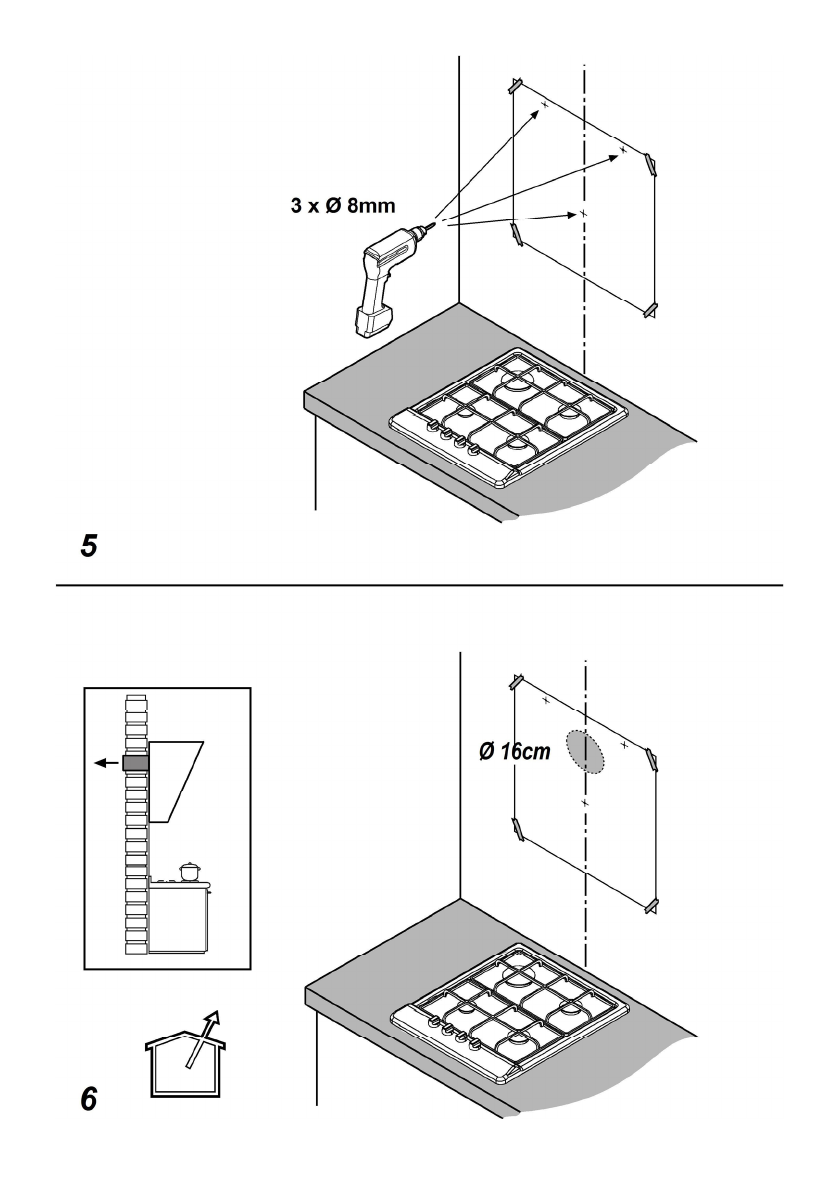 3 x Ø 8mm

5

Ø 16cm

6