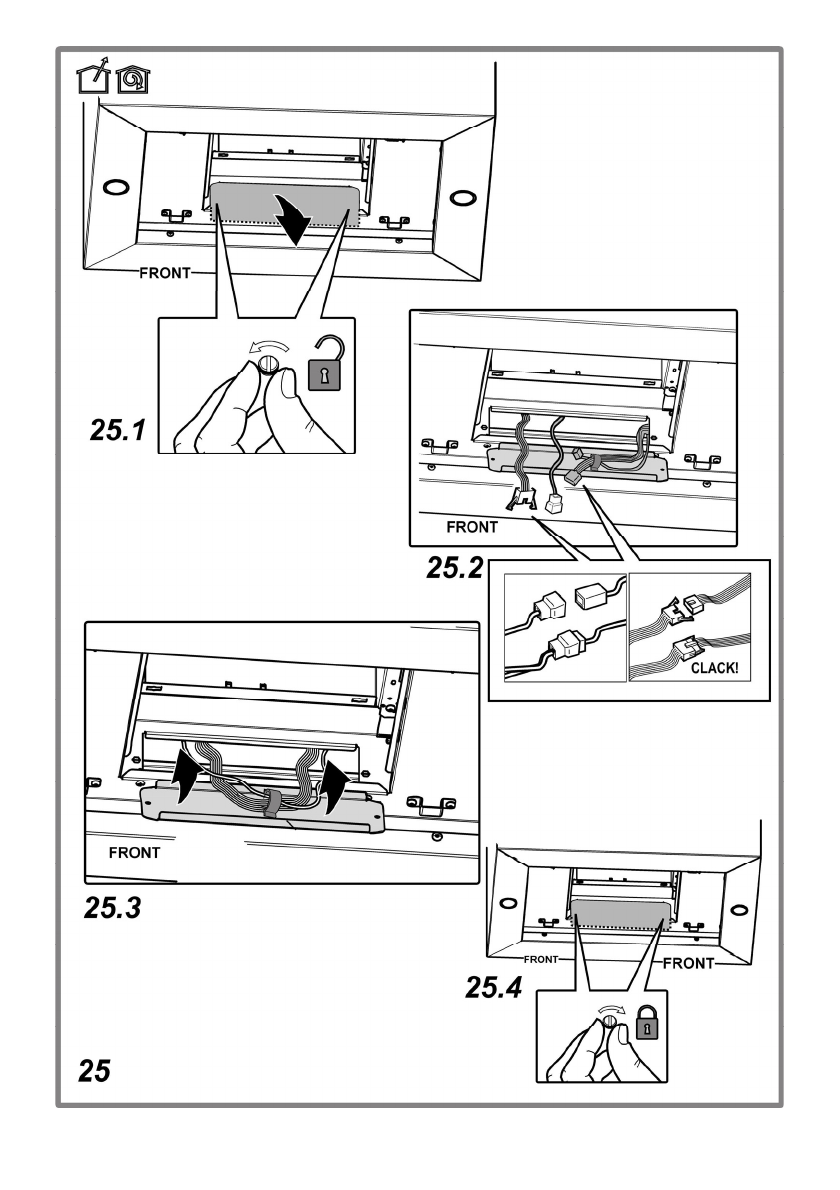 FRONT

25.1

FRONT

25.2

CLACK!

FRONT

25.3

FRONT

FRONT

25.4

25