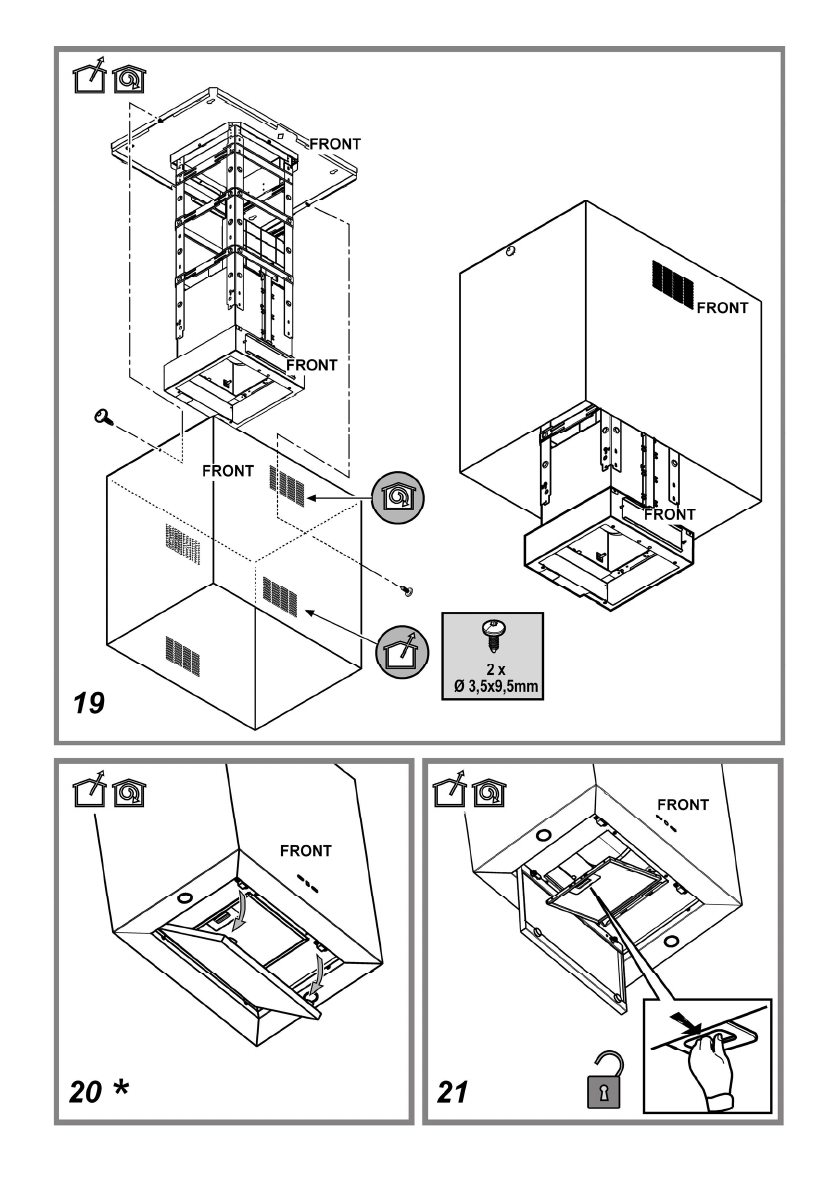 FRONT

FRONT

FRONT

FRONT

FRONT

2 x
Ø 3,5x9,5mm

19

FRONT

20 *

FRONT

21