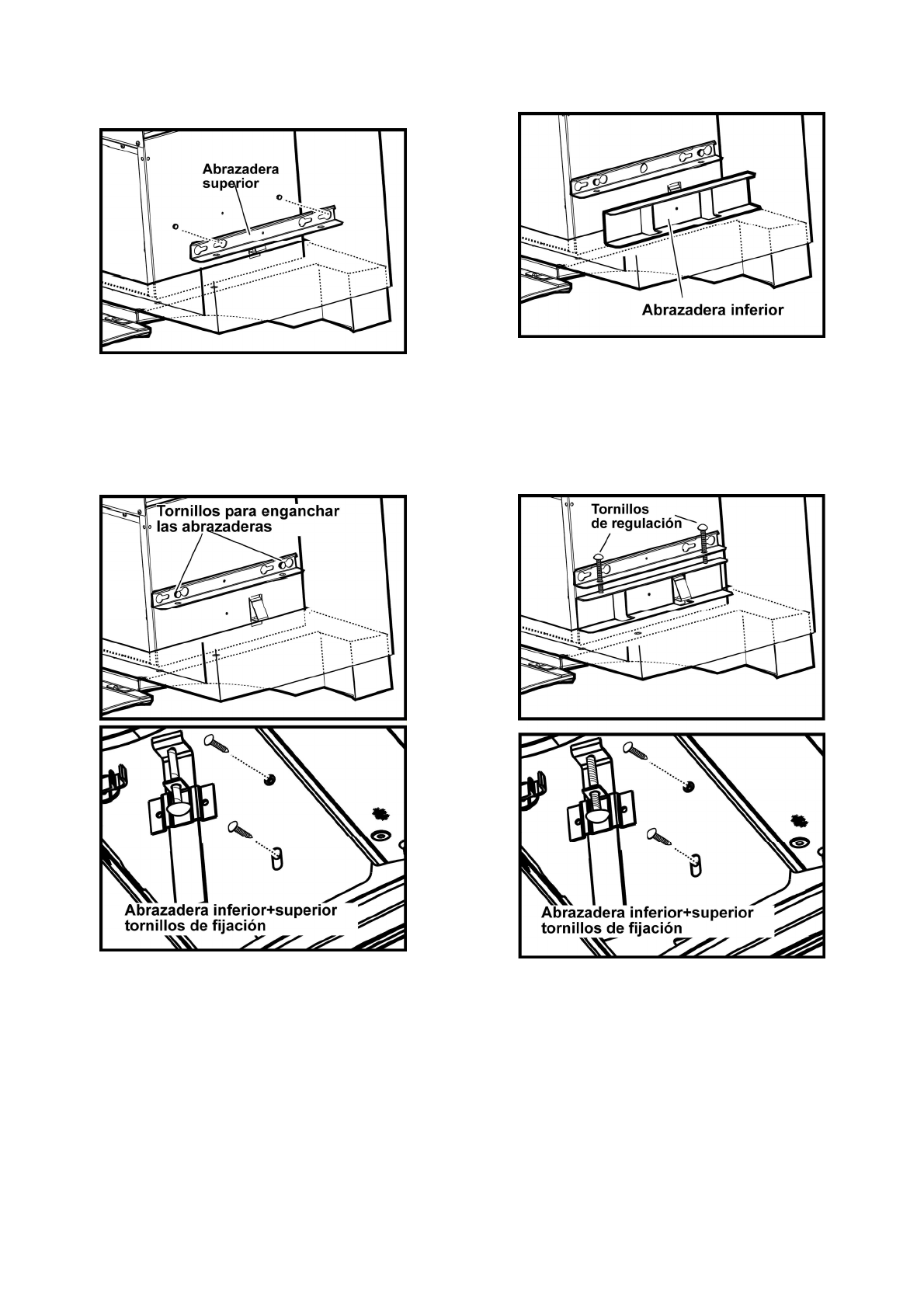 Abrazadera superior

Abrazadera inferior

Tornillos para enganchar las abrazaderas

Tornillos de regulación

Abrazadera inferior+superior tornillos de fijación

Abrazadera inferior+superior tornillos de fijación