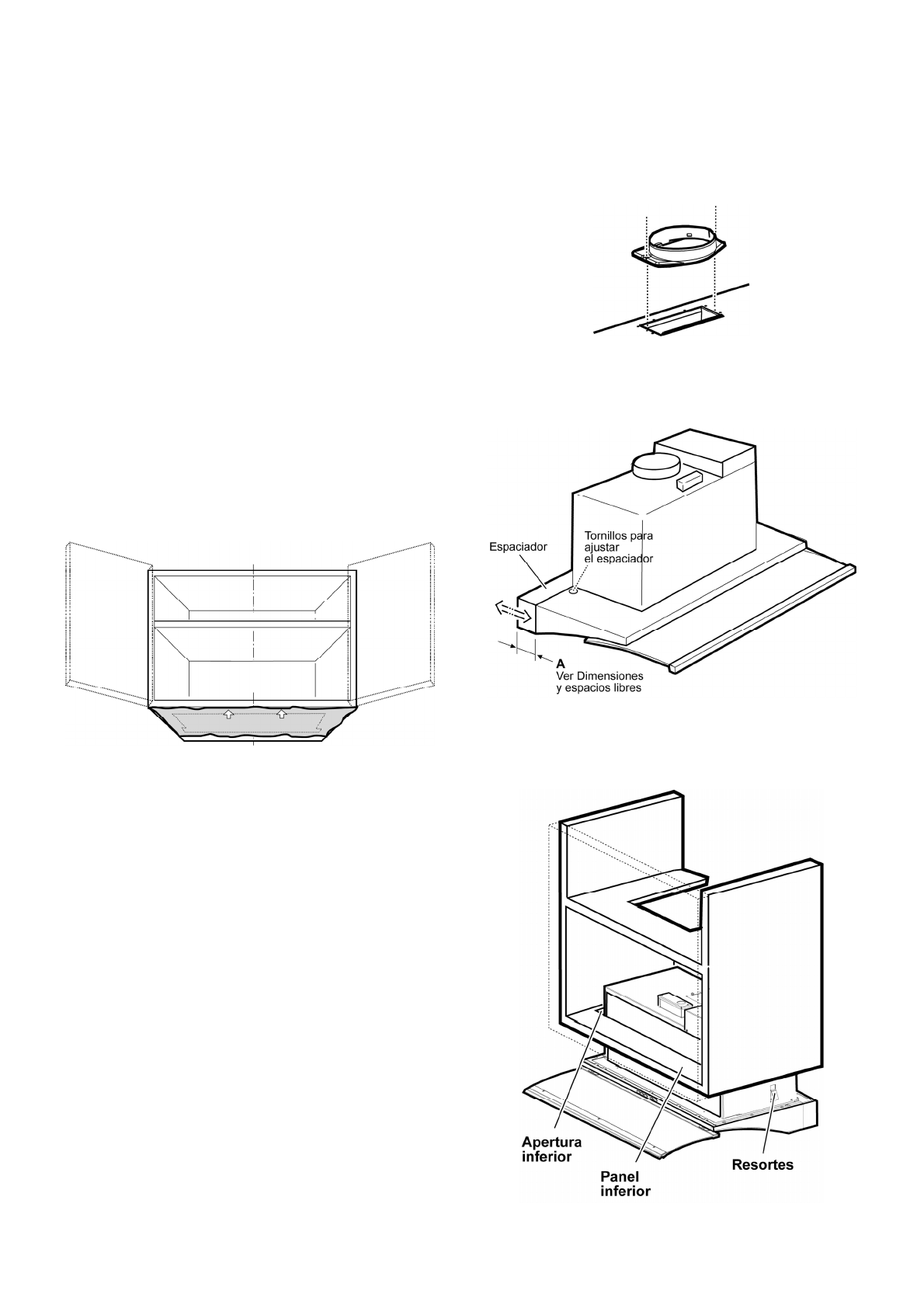 Espaciador

Tornillos para ajustar el espaciador

A
Ver Dimensiones y espacios libres

Apertura inferior

Panel inferior

Resortes