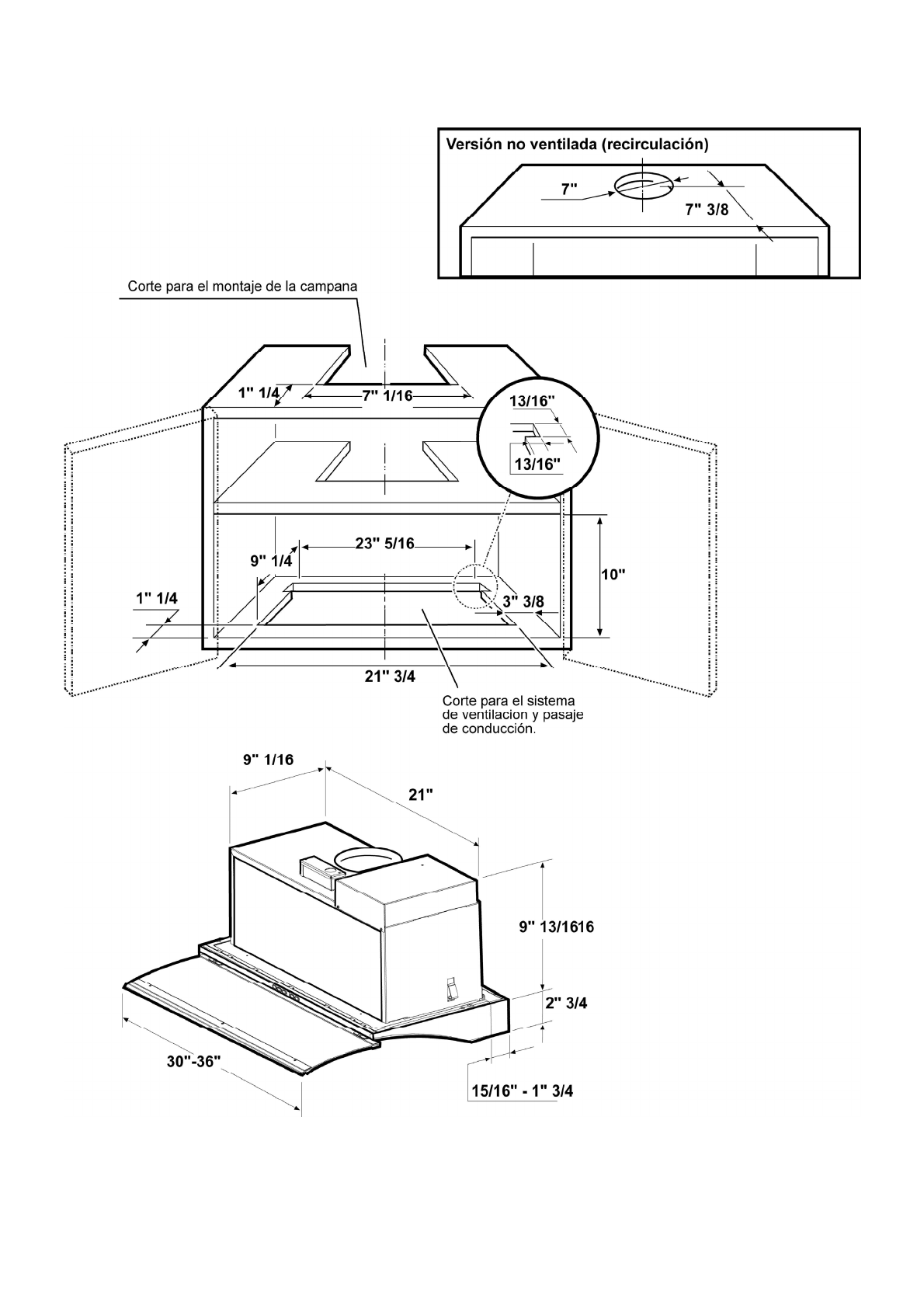 Versión no ventilada (recirculación)

7"

7" 3/8

Corte para el montaje de la campana

1" 1/4

7" 1/16

13/16"

13/16"

23" 5/16

9" 1/4

10"

1" 1/4

3" 3/8

21" 3/4

Corte para el sistema de ventilacion y pasaje de conducción.

9" 1/16

21"

9" 13/1616

2" 3/4

30"-36"

15/16" - 1" 3/4