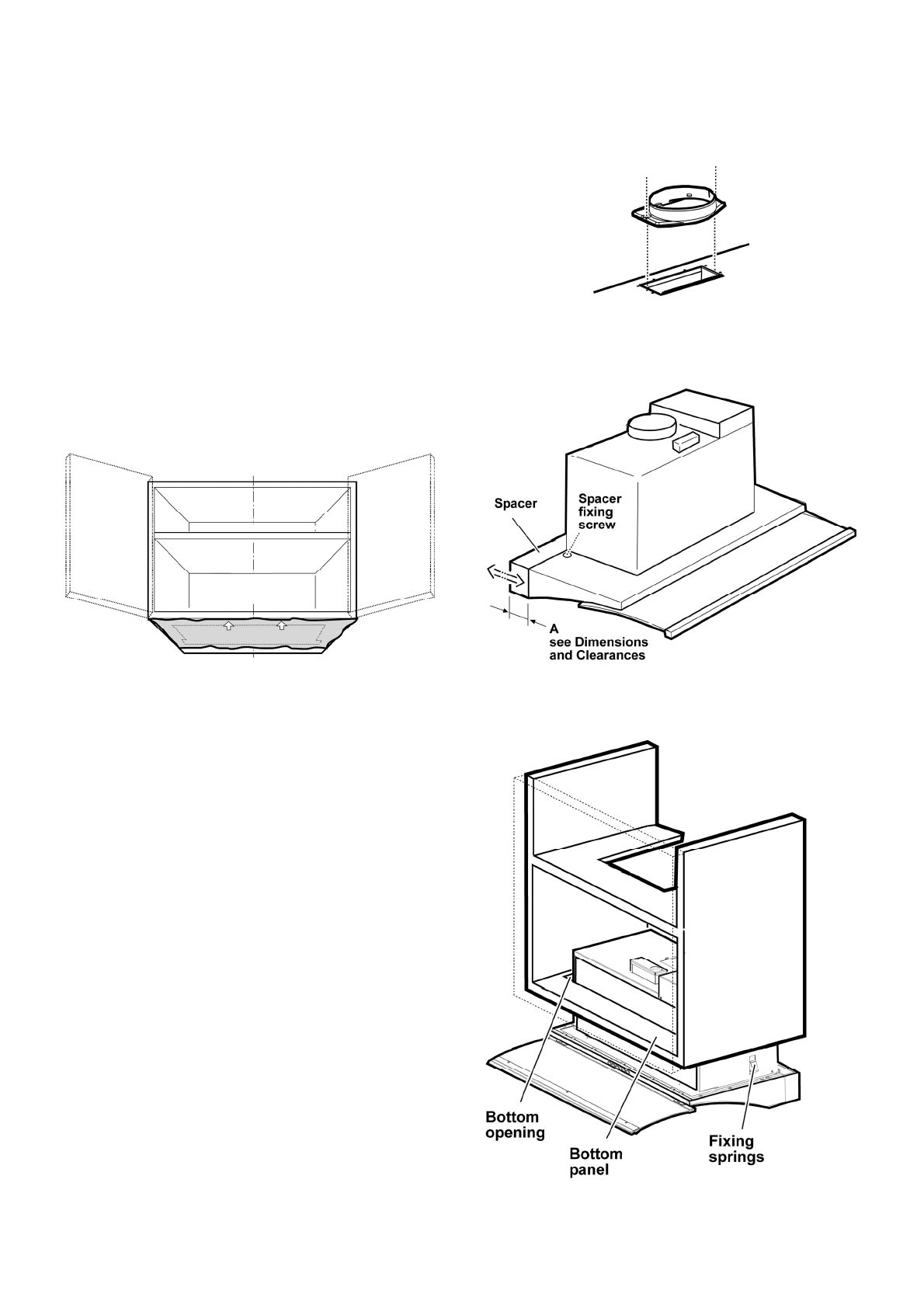 Spacer

Spacer fixing screw

A see Dimensions and Clearances

Bottom opening

Bottom panel

Fixing springs