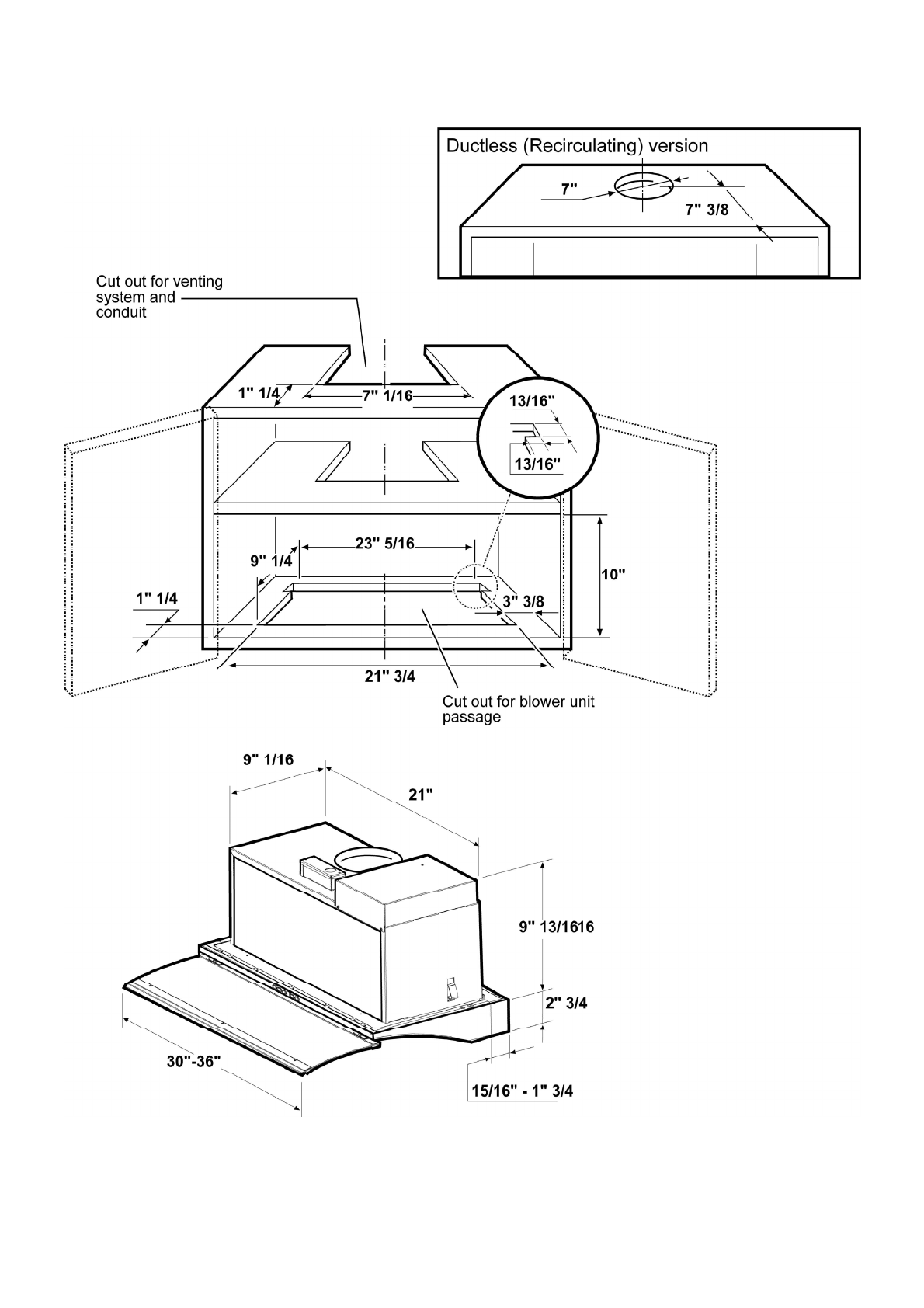 Ductless (Recirculating) version

7"

7" 3/8

Cut out for venting system and conduit

1" 1/4

7" 1/16

13/16"

13/16"

23" 5/16

9" 1/4

10"

1" 1/4

3" 3/8

21" 3/4

Cut out for blower unit passage

9" 1/16

21"

9" 13/1616

2" 3/4

30"-36"

15/16" - 1" 3/4