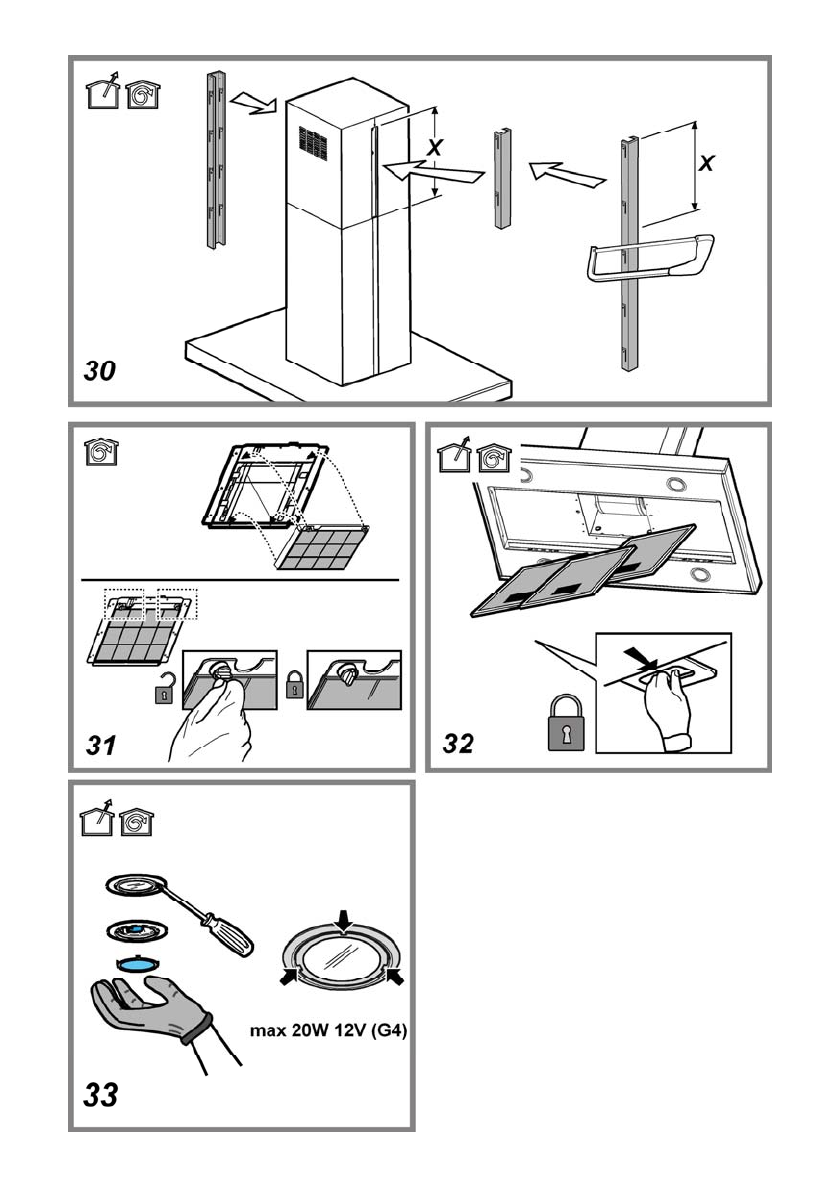 X
X
30

31

32

max 20W 12V (G4)
33